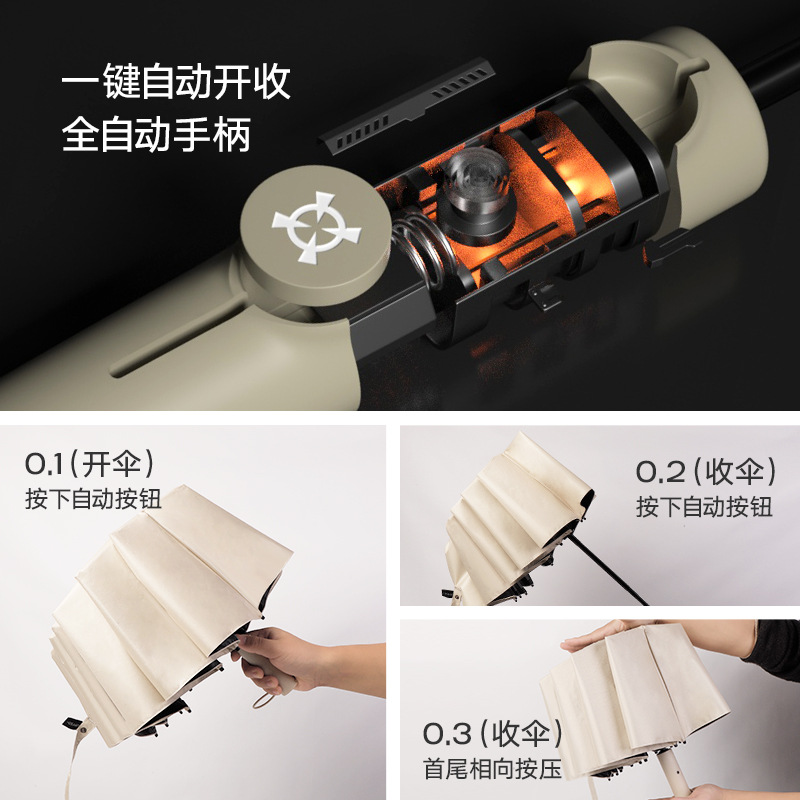 一键自动开收
全自动手柄

0.1（开伞）
按下自动按钮

0.2（收伞）
按下自动按钮

0.3（收伞）
首尾相向按压