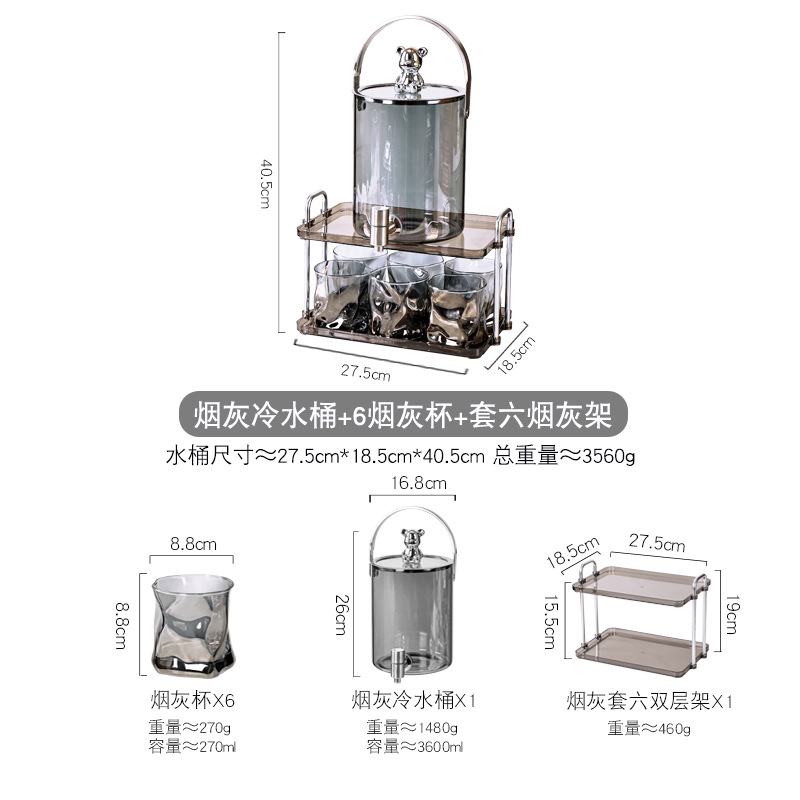 40.5cm

27.5cm

18.5cm

烟灰冷水桶+6烟灰杯+套六烟灰架

水桶尺寸≈27.5cm*18.5cm*40.5cm 总重量≈3560g

8.8cm

8.8cm

烟灰杯X6

重量≈270g
容量≈270ml

16.8cm

26cm

烟灰冷水桶X1

重量≈1480g
容量≈3600ml

18.5cm

27.5cm

15.5cm

19cm

烟灰套六双层架X1

重量≈460g