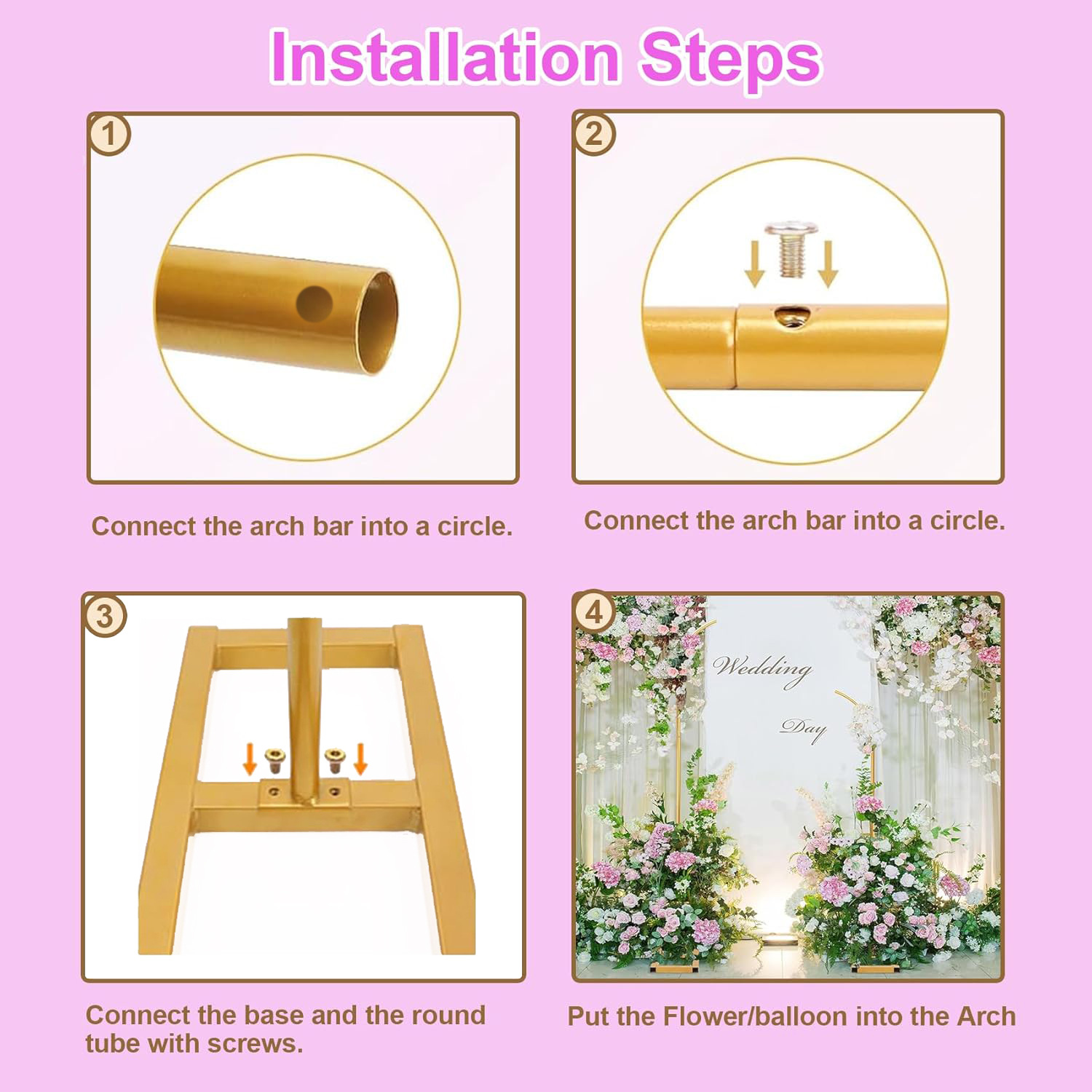 Installation Steps

1

Connect the arch bar into a circle.

2

Connect the arch bar into a circle.

3

Connect the base and the round tube with screws.

4

Wedding Day

Put the Flower/balloon into the Arch