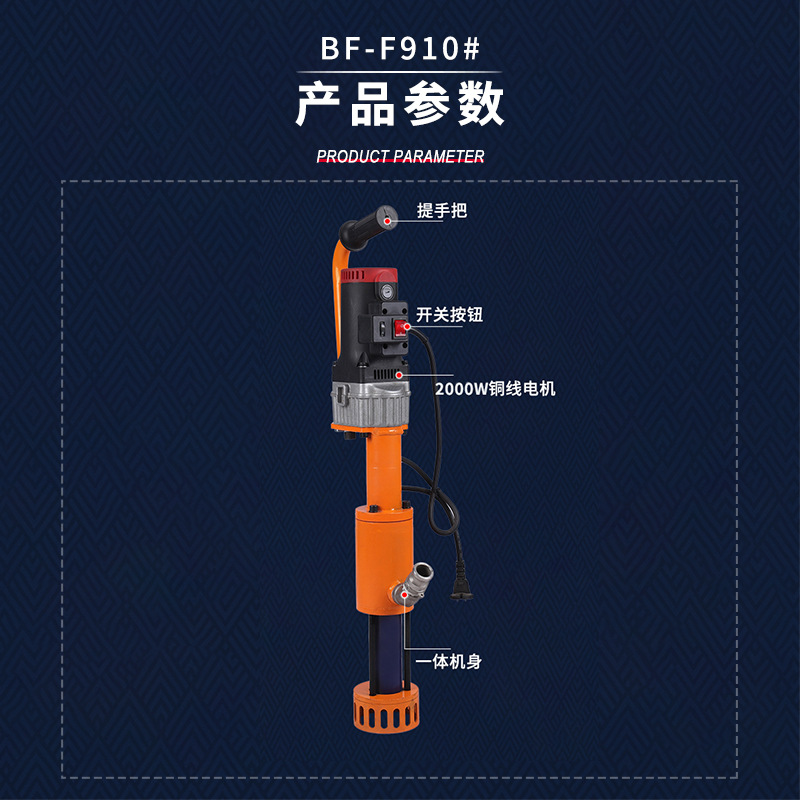 BF-F910#
产品参数
PRODUCT PARAMETER

提手把
开关按钮
2000W铜线电机
一体机身