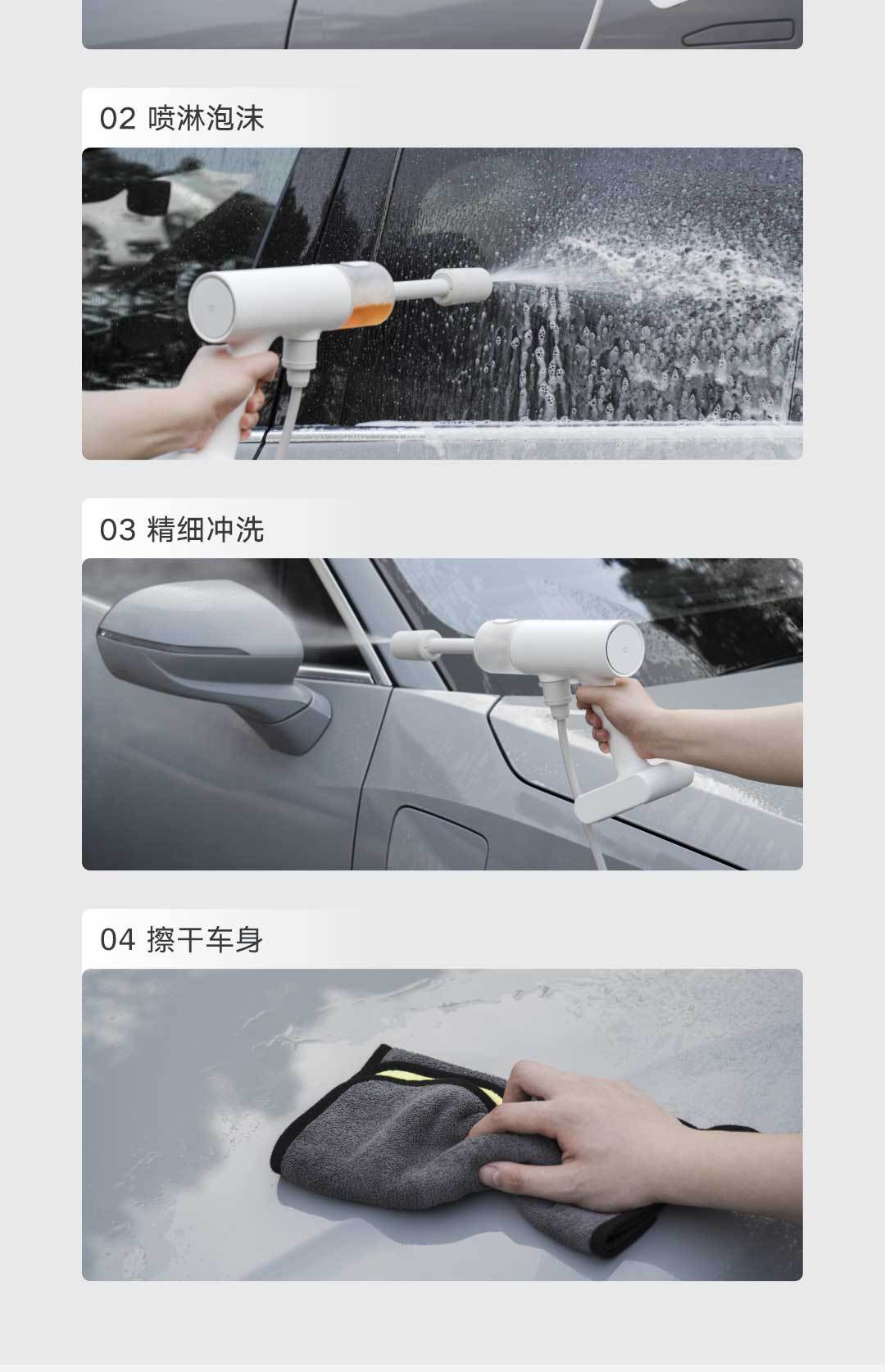 02 喷淋泡沫

03 精细冲洗

04 擦干车身