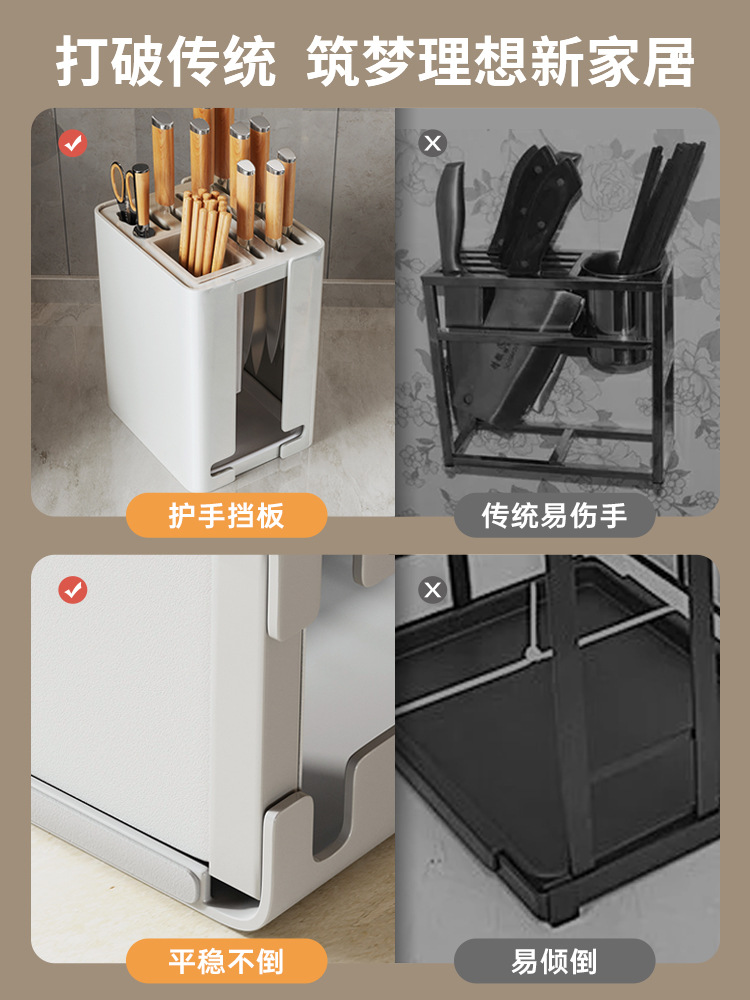 打破传统 筑梦理想新家居

护手挡板

传统易伤手

平稳不倒

易倾倒