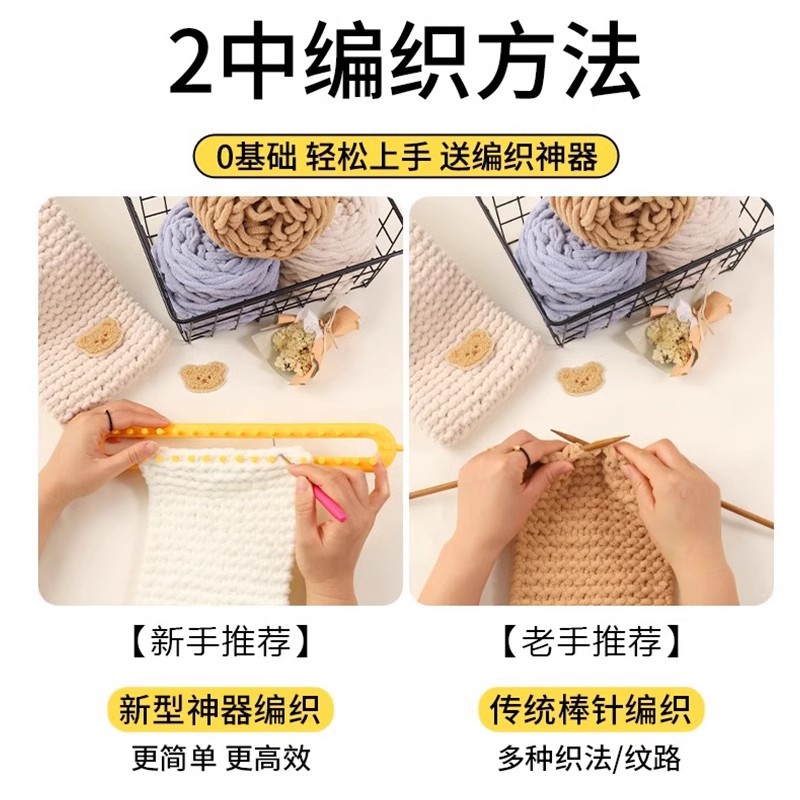 2中编织方法

0基础 轻松上手 送编织神器

【新手推荐】

新型神器编织

更简单 更高效

【老手推荐】

传统棒针编织

多种织法/纹路