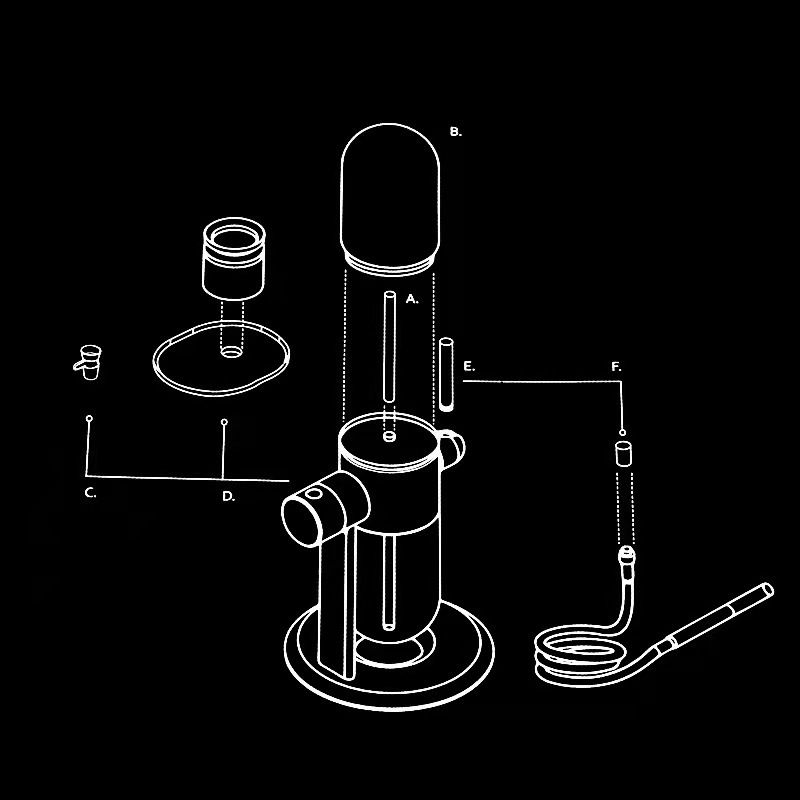 B.

A.

E.

F.

C.

D.