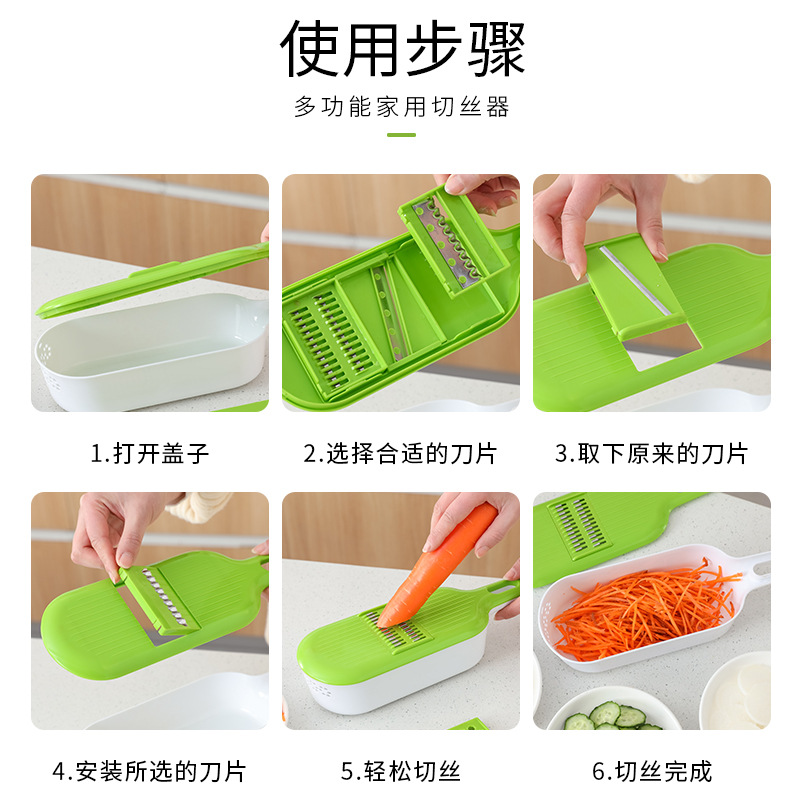 使用步骤

多功能家用切丝器

1.打开盖子

2.选择合适的刀片

3.取下原来的刀片

4.安装所选的刀片

5.轻松切丝

6.切丝完成