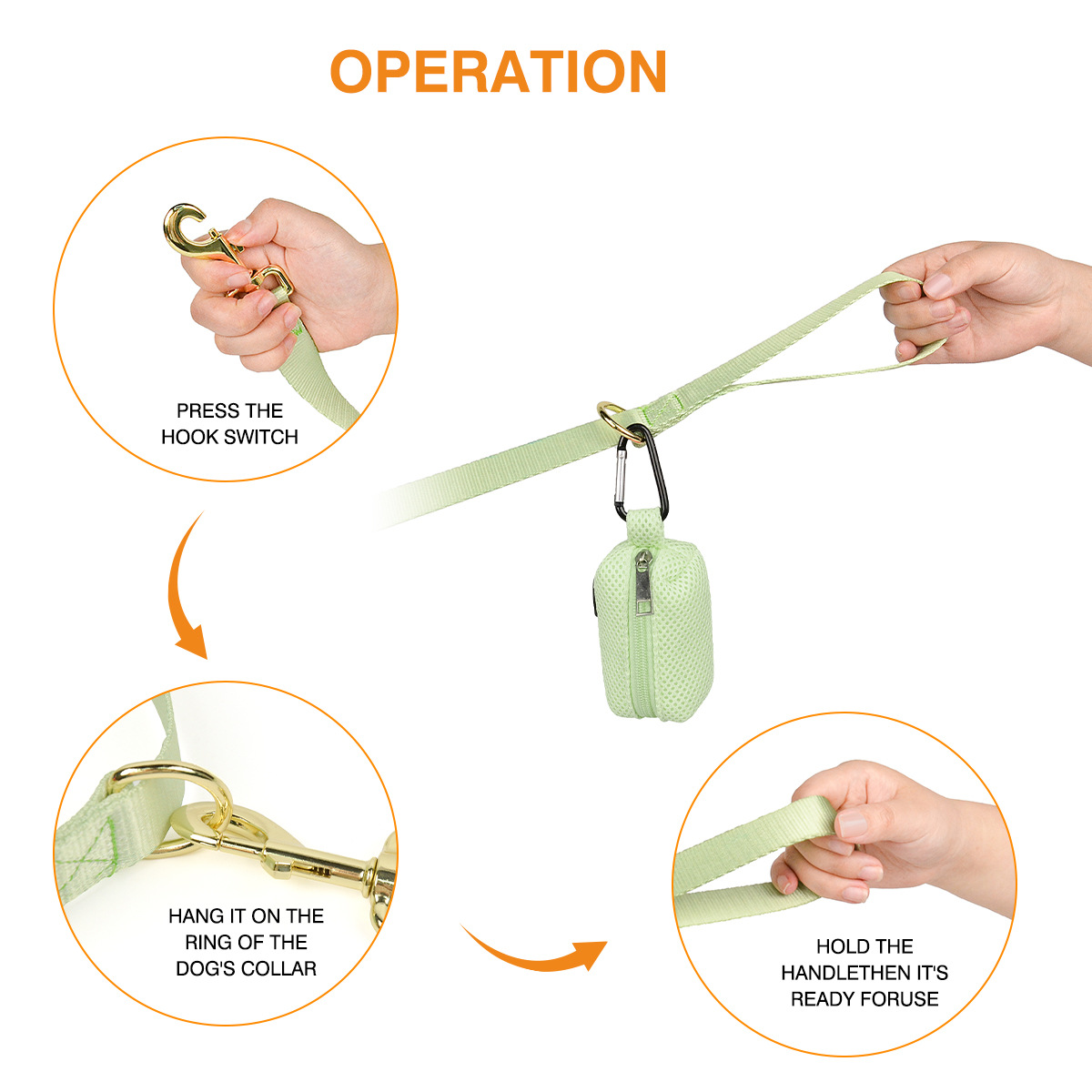 OPERATION

PRESS THE HOOK SWITCH

HANG IT ON THE RING OF THE DOG'S COLLAR

HOLD THE HANDLETHEN IT'S READY FORUSE