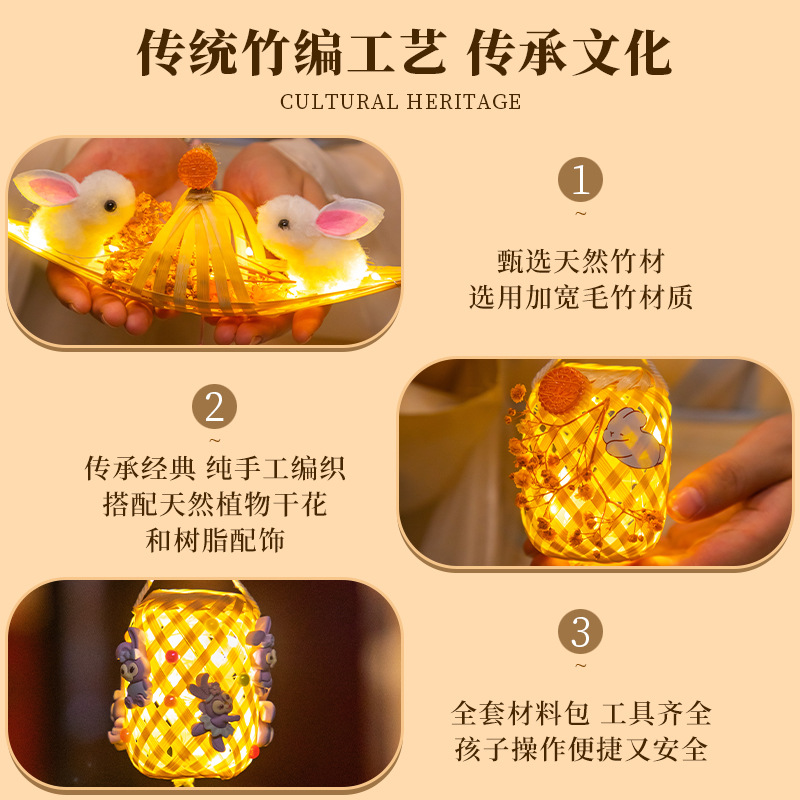 传统竹编工艺 传承文化
CULTURAL HERITAGE

1
~
甄选天然竹材
选用加宽毛竹材质

2
~
传承经典 纯手工编织
搭配天然植物干花
和树脂配饰

3
~
全套材料包 工具齐全
孩子操作便捷又安全