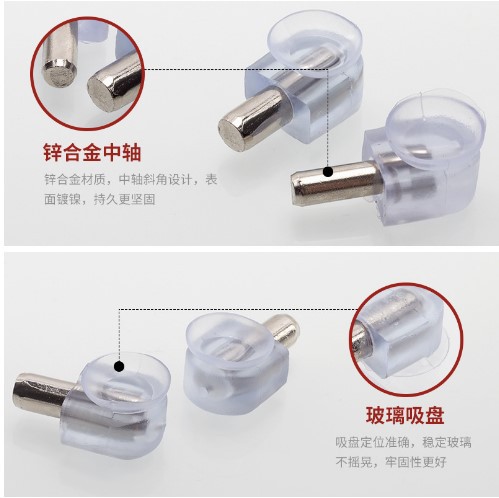 锌合金中轴

锌合金材质，中轴斜角设计，表面镀镍，持久更坚固

玻璃吸盘

吸盘定位准确，稳定玻璃不摇晃，牢固性更好