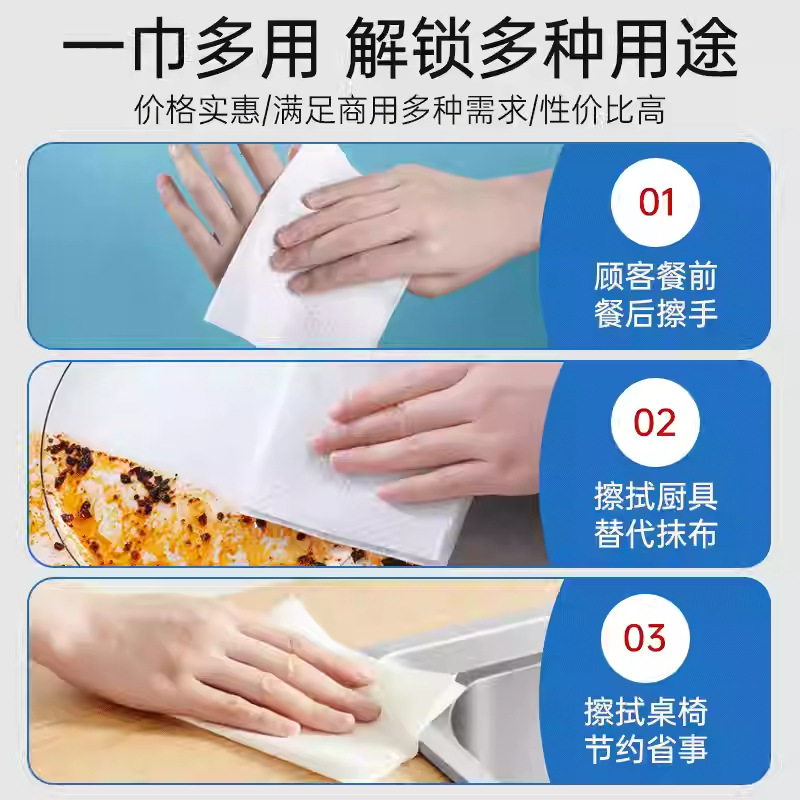 一巾多用 解锁多种用途
价格实惠/满足商用多种需求/性价比高

01
顾客餐前
餐后擦手

02
擦拭厨具
替代抹布

03
擦拭桌椅
节约省事