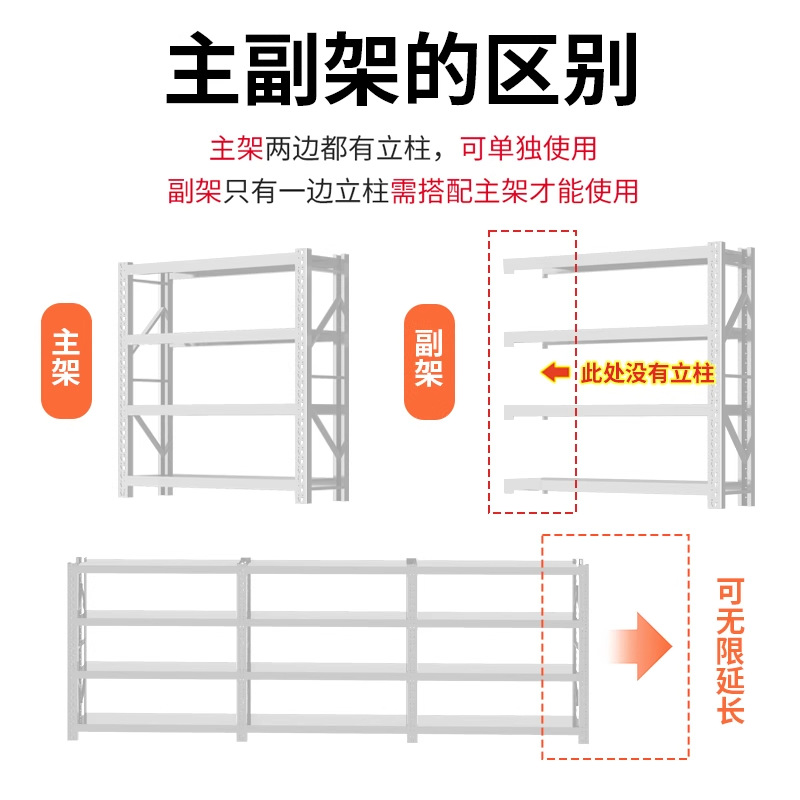 主副架的区别

主架两边都有立柱，可单独使用
副架只有一边立柱需搭配主架才能使用

主架

副架

此处没有立柱

可无限延长