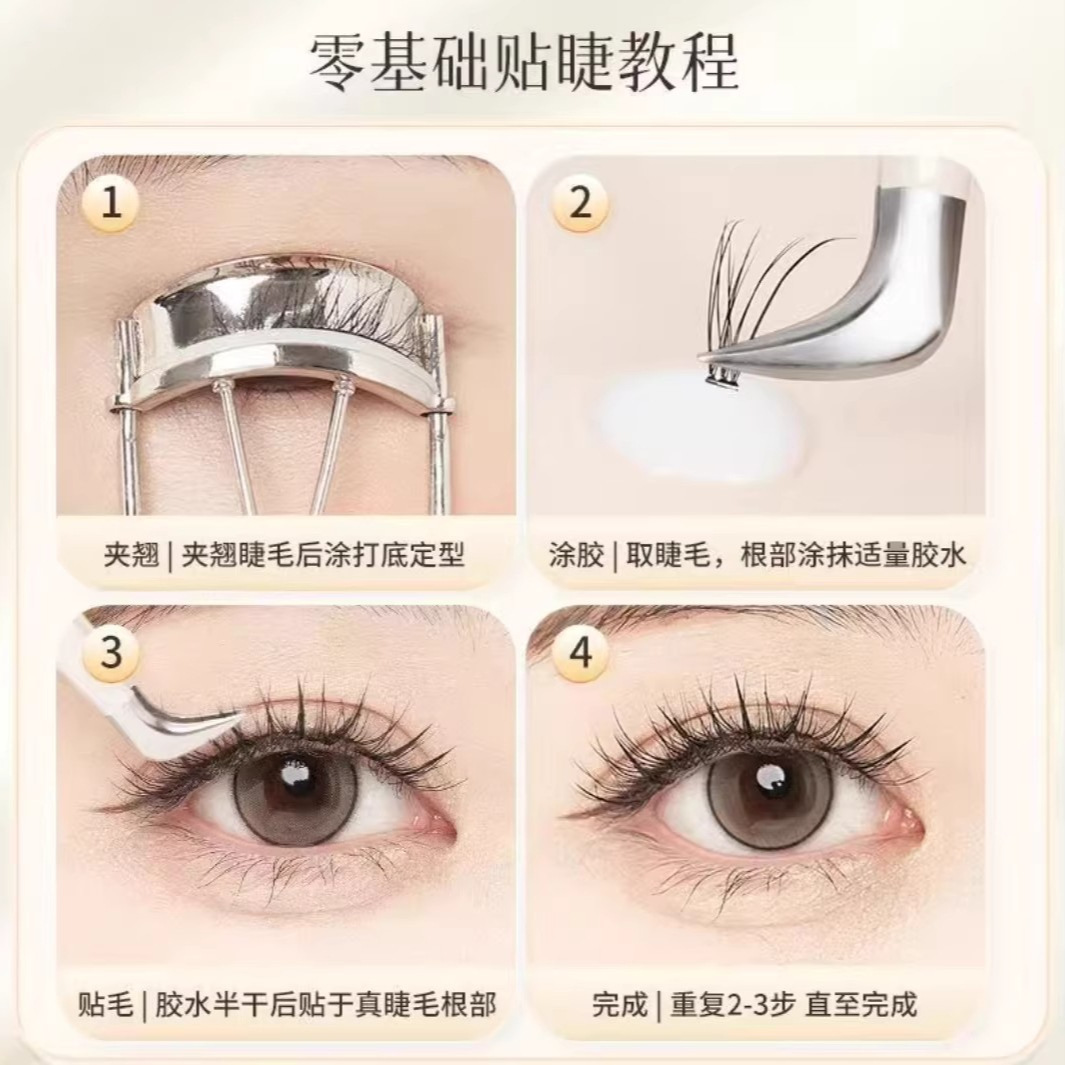 零基础贴睫教程

1

夹翘 | 夹翘睫毛后涂打底定型

2

涂胶 | 取睫毛，根部涂抹适量胶水

3

贴毛 | 胶水半干后贴于真睫毛根部

4

完成 | 重复2-3步 直至完成