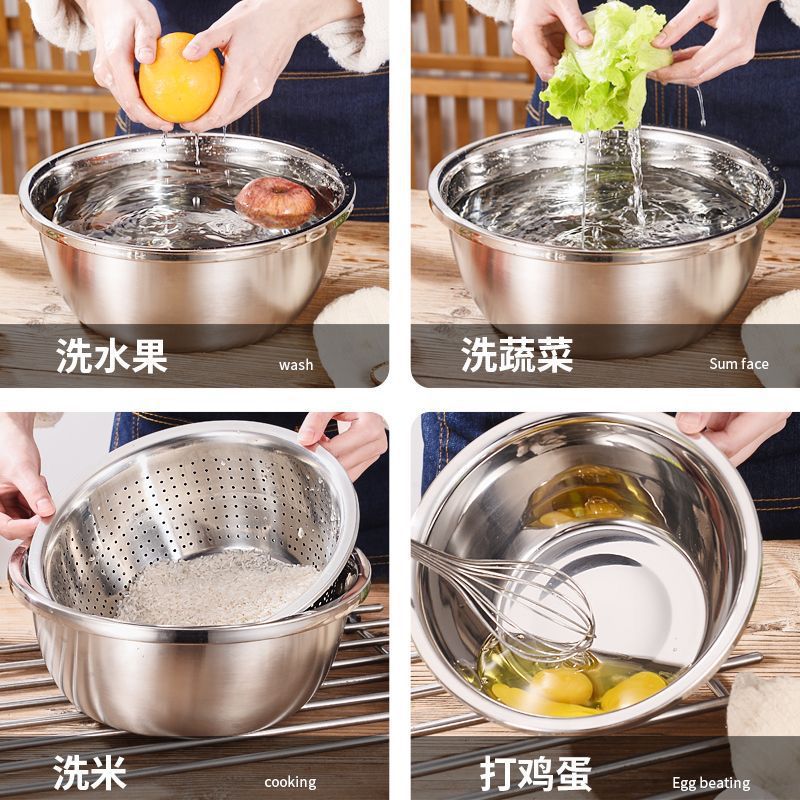 洗水果 wash

洗蔬菜 Sum face

洗米 cooking

打鸡蛋 Egg beating