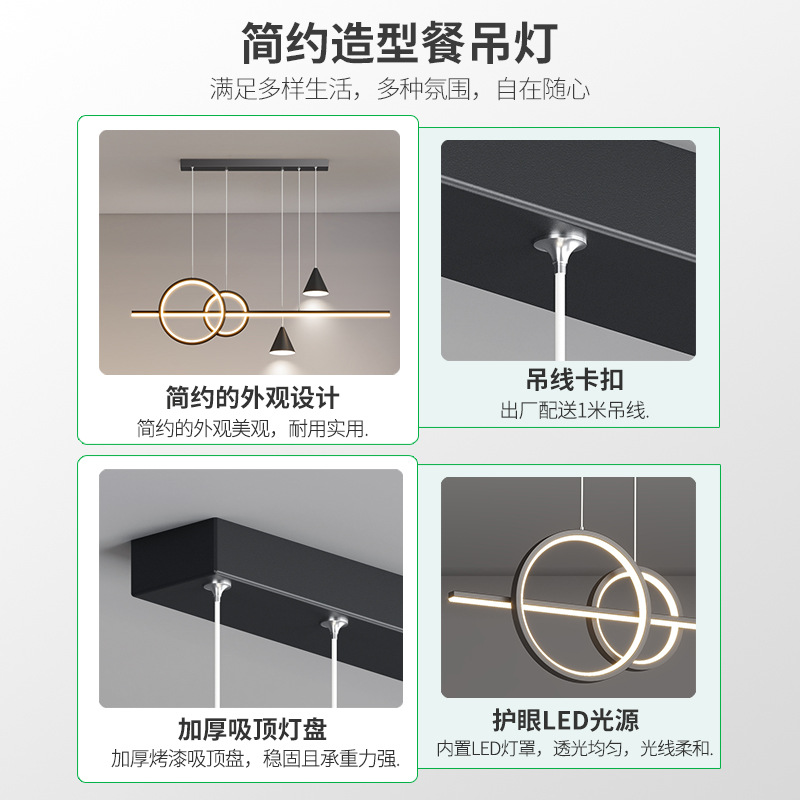 简约造型餐吊灯

满足多样生活，多种氛围，自在随心

简约的外观设计

简约的外观美观，耐用实用.

吊线卡扣

出厂配送1米吊线.

加厚吸顶灯盘

加厚烤漆吸顶盘，稳固且承重力强.

护眼LED光源

内置LED灯罩，透光均匀，光线柔和.