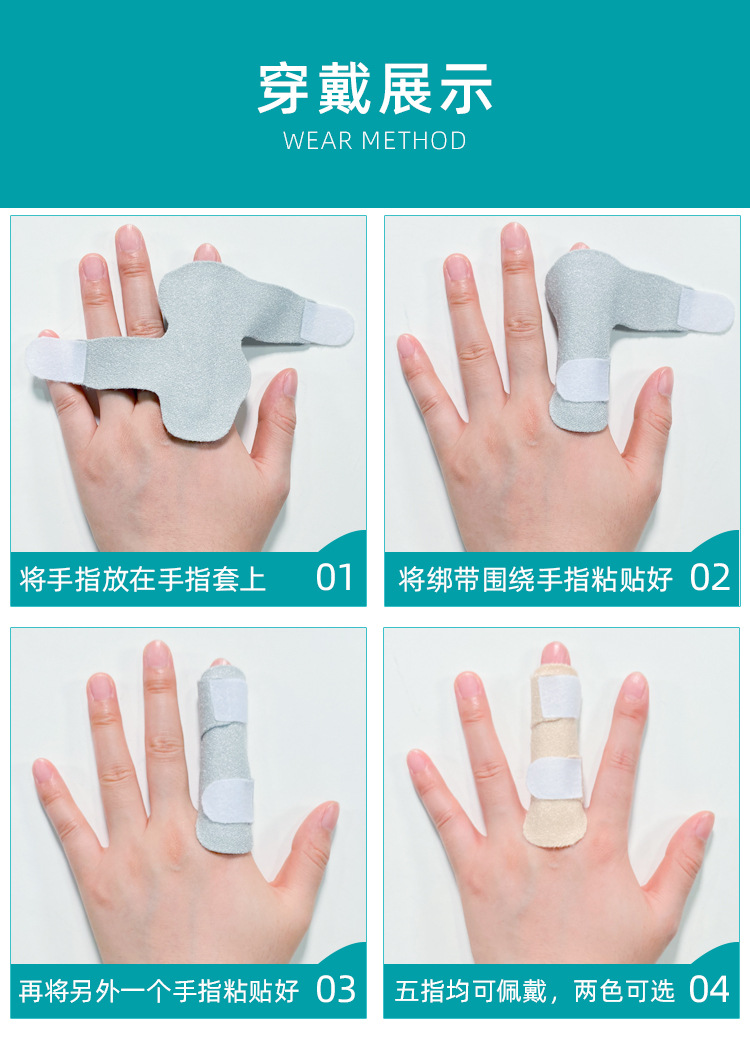 穿戴展示
WEAR METHOD

将手指放在手指套上 01

将绑带围绕手指粘贴好 02

再将另外一个手指粘贴好 03

五指均可佩戴，两色可选 04