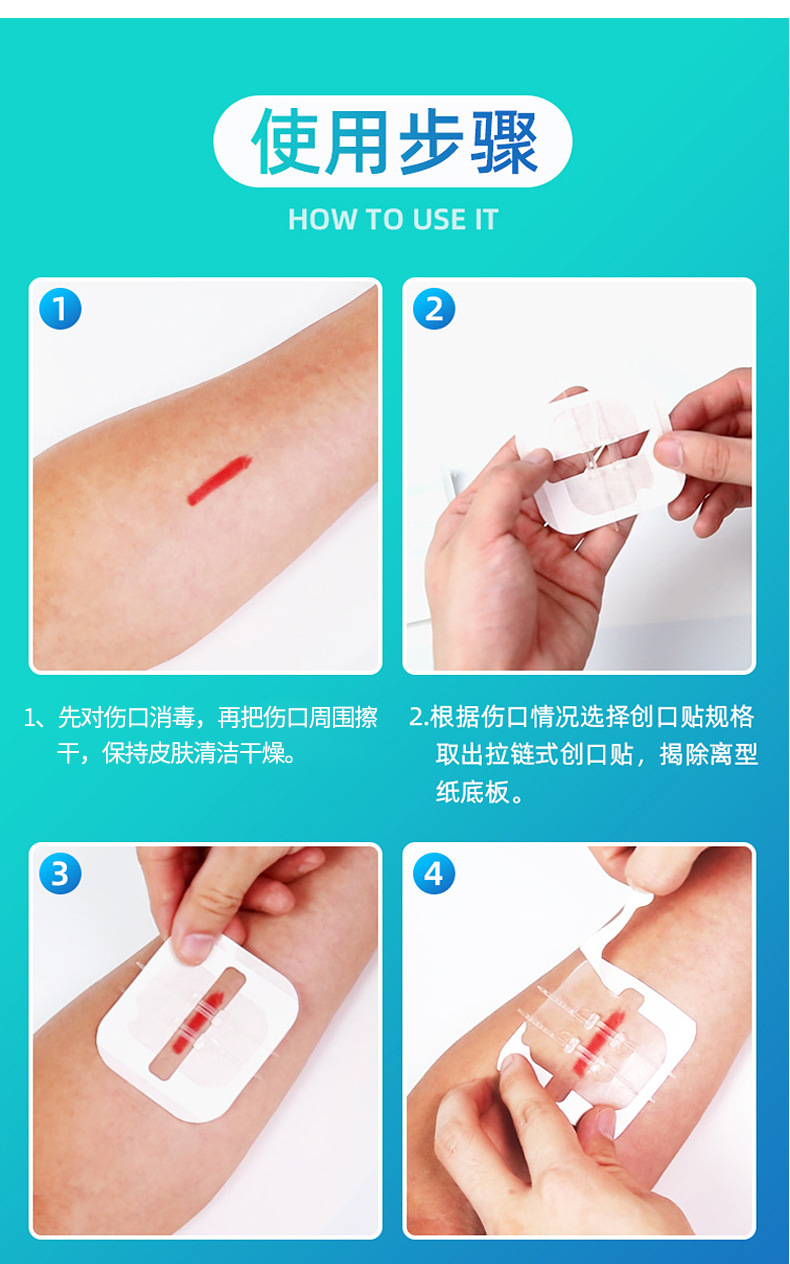 使用步骤
HOW TO USE IT

1

2

1、先对伤口消毒，再把伤口周围擦干，保持皮肤清洁干燥。

2.根据伤口情况选择创口贴规格取出拉链式创口贴，揭除离型纸底板。

3

4