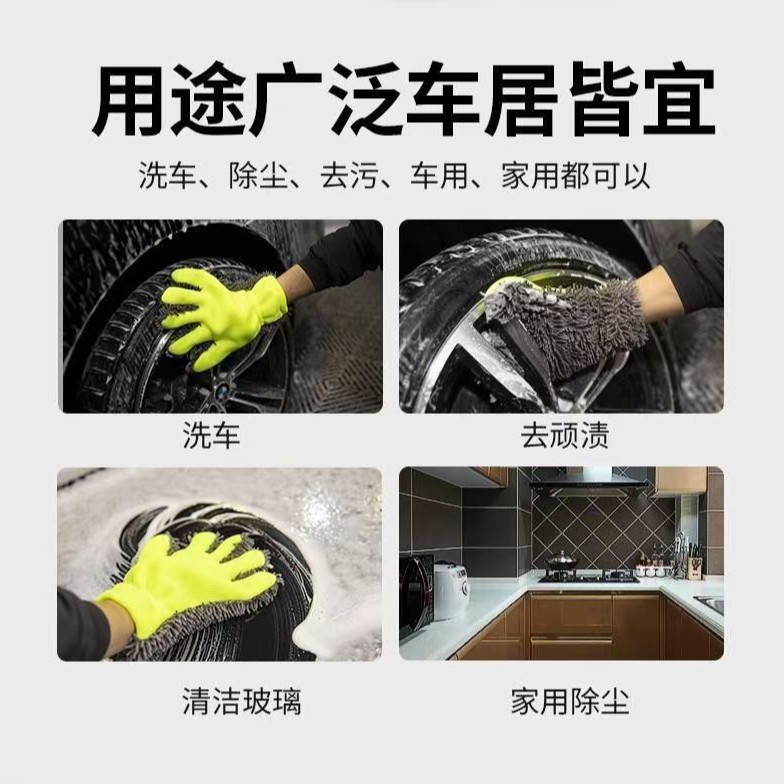 用途广泛车居皆宜

洗车、除尘、去污、车用、家用都可以

洗车

去顽渍

清洁玻璃

家用除尘