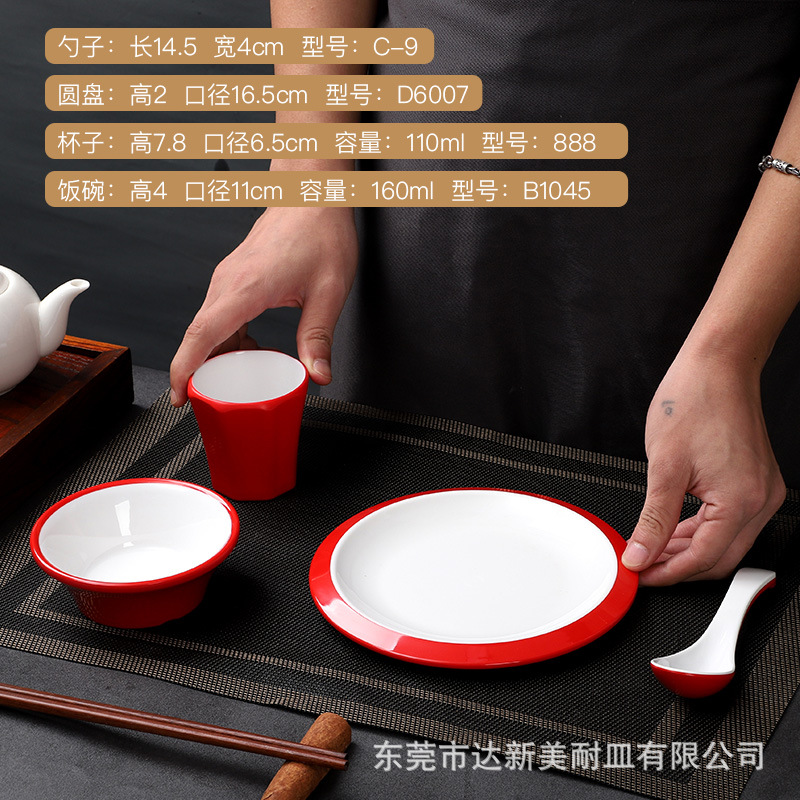 勺子：长14.5 宽4cm 型号：C-9

圆盘：高2 口径16.5cm 型号：D6007

杯子：高7.8 口径6.5cm 容量：110ml 型号：888

饭碗：高4 口径11cm 容量：160ml 型号：B1045

东莞市达新美耐皿有限公司