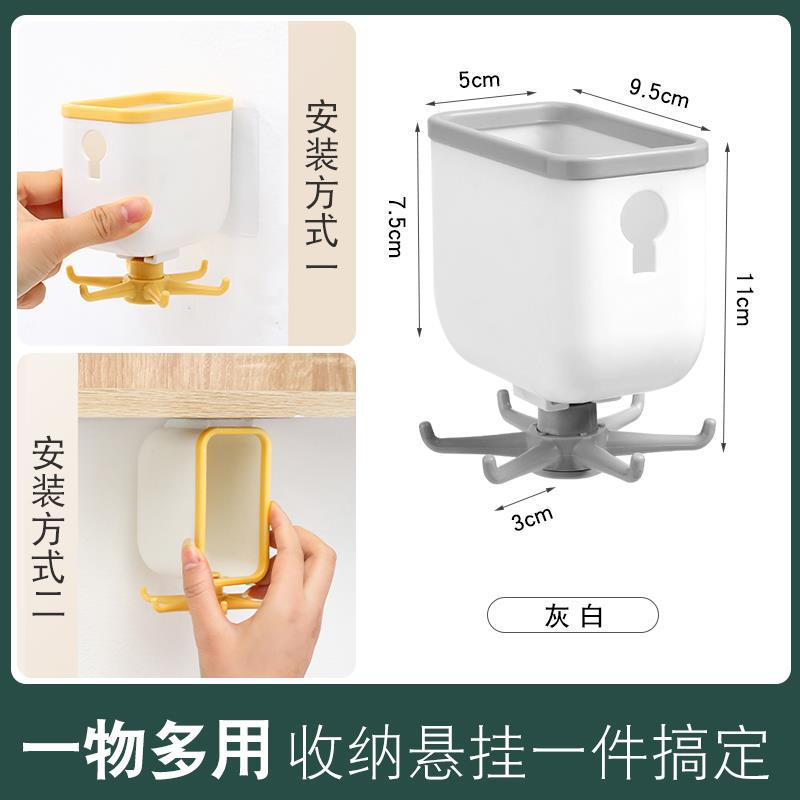 安装方式一

安装方式二

5cm

9.5cm

7.5cm

11cm

3cm

灰白

一物多用 收纳悬挂一件搞定