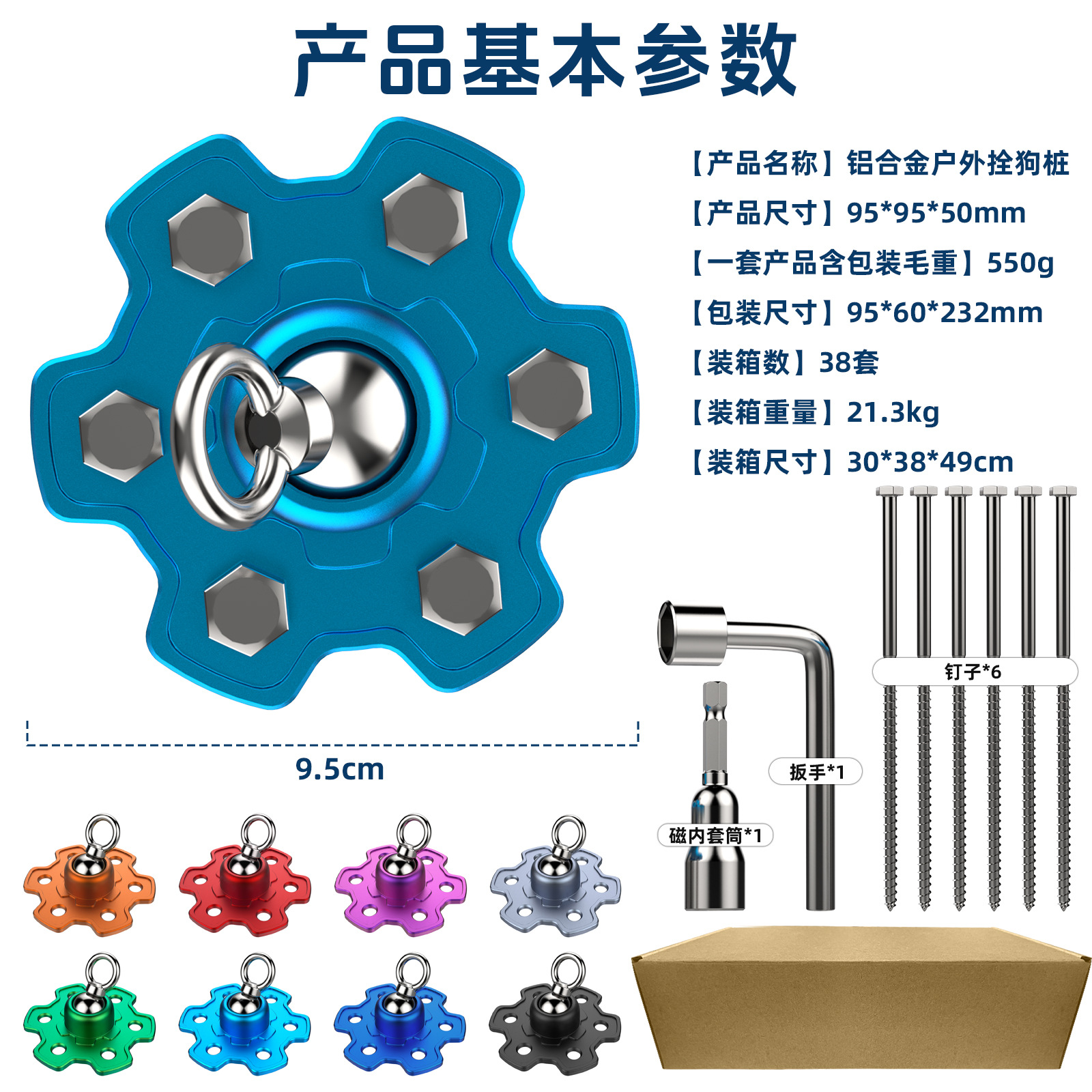 产品基本参数

【产品名称】铝合金户外拴狗桩
【产品尺寸】95*95*50mm
【一套产品含包装毛重】550g
【包装尺寸】95*60*232mm
【装箱数】38套
【装箱重量】21.3kg
【装箱尺寸】30*38*49cm

钉子*6

扳手*1

磁内套筒*1

9.5cm