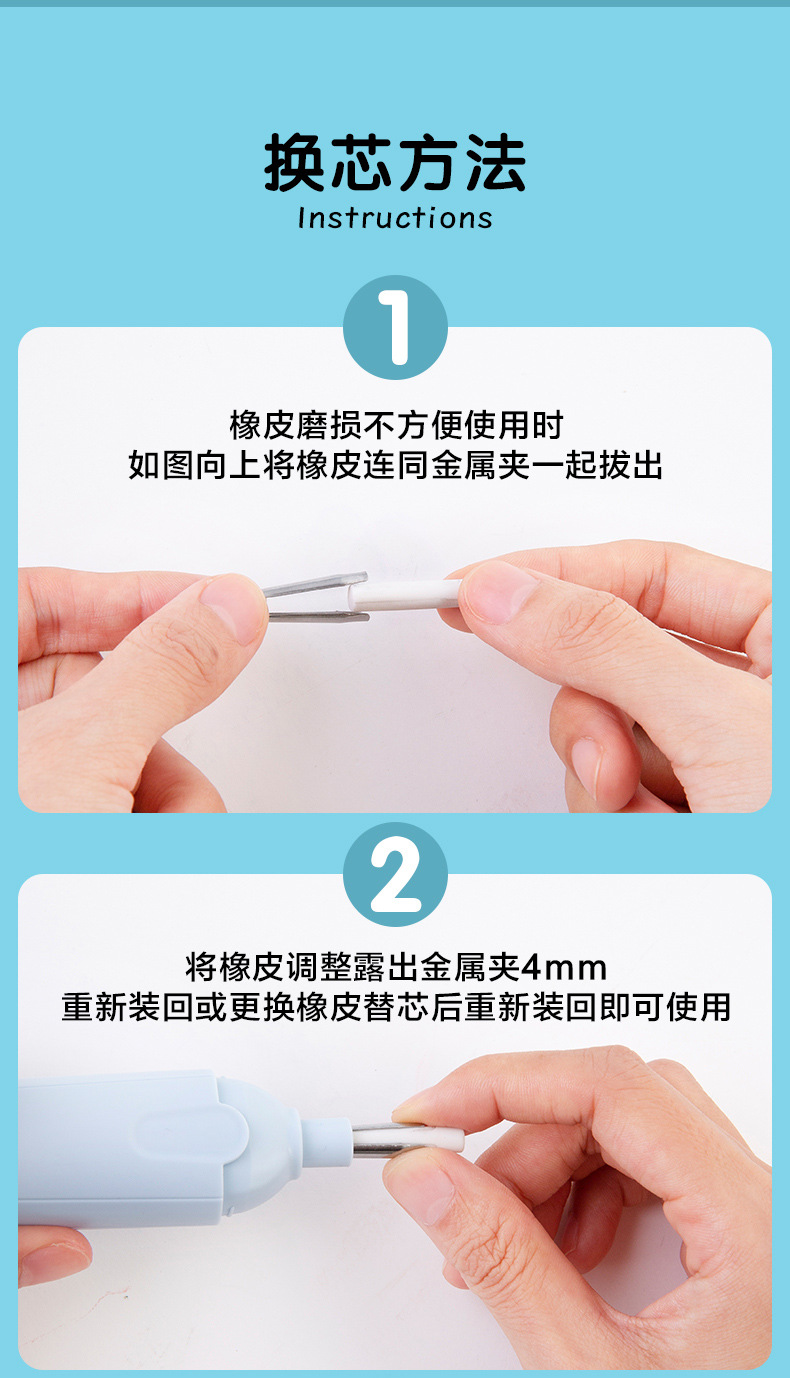 换芯方法
Instructions

1

橡皮磨损不方便使用时
如图向上将橡皮连同金属夹一起拔出

2

将橡皮调整露出金属夹4mm
重新装回或更换橡皮替芯后重新装回即可使用