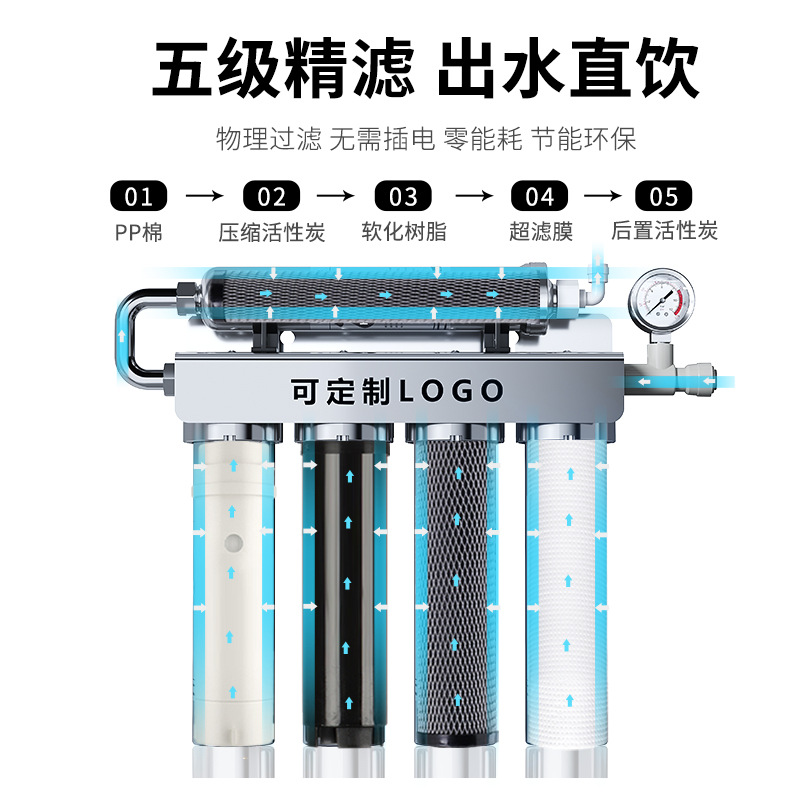 五级精滤 出水直饮

物理过滤 无需插电 零能耗 节能环保

01 → 02 → 03 → 04 → 05

PP棉

压缩活性炭

软化树脂

超滤膜

后置活性炭

可定制LOGO