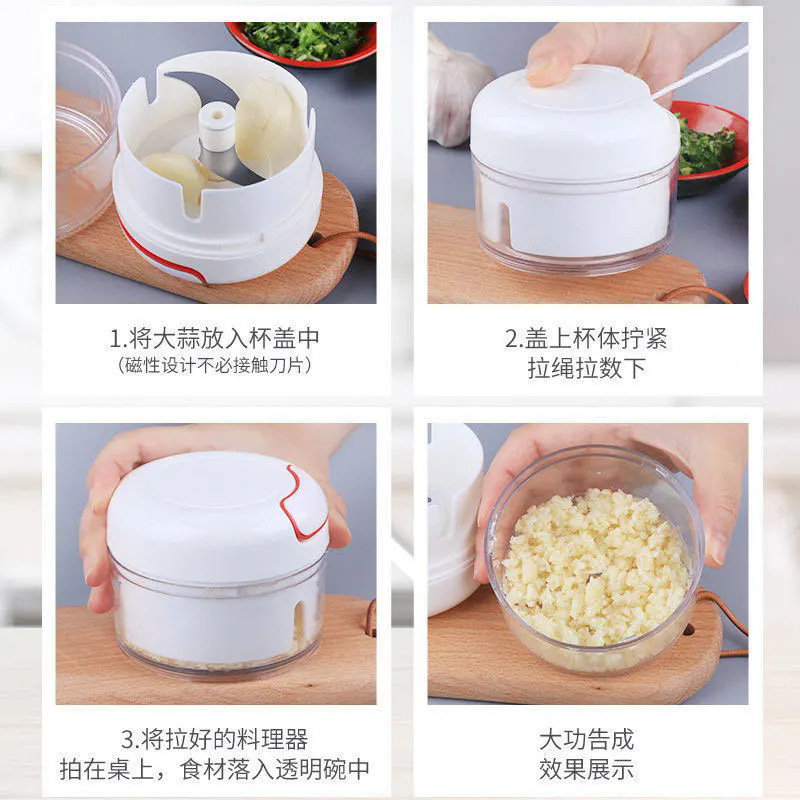 1.将大蒜放入杯盖中
（磁性设计不必接触刀片）

2.盖上杯体拧紧
拉绳拉数下

3.将拉好的料理器
拍在桌上，食材落入透明碗中

大功告成
效果展示