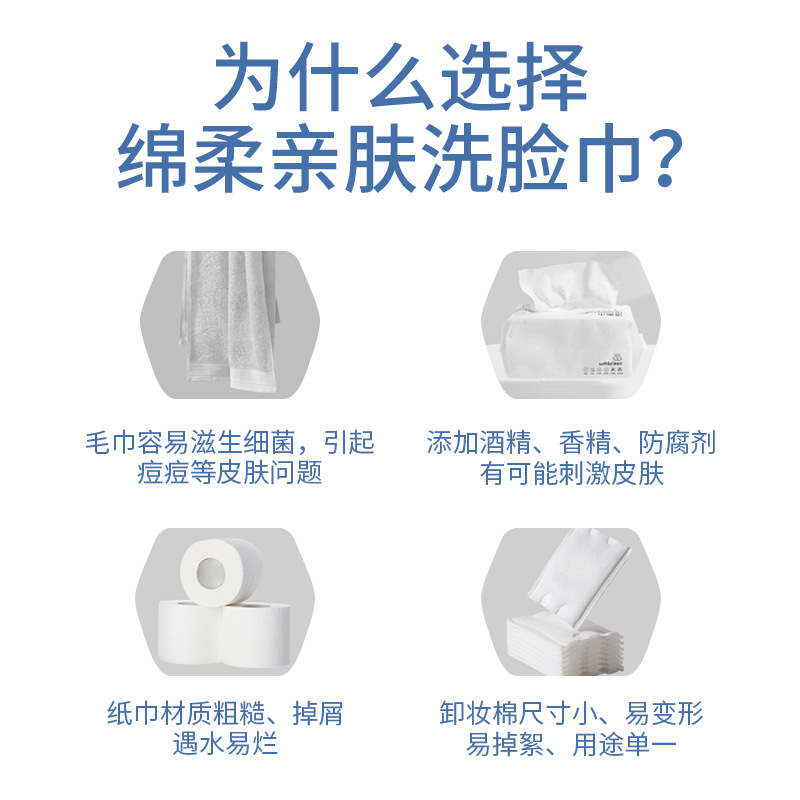 为什么选择
绵柔亲肤洗脸巾?

毛巾容易滋生细菌，引起痘痘等皮肤问题

添加酒精、香精、防腐剂有可能刺激皮肤

纸巾材质粗糙、掉屑遇水易烂

卸妆棉尺寸小、易变形易掉絮、用途单一