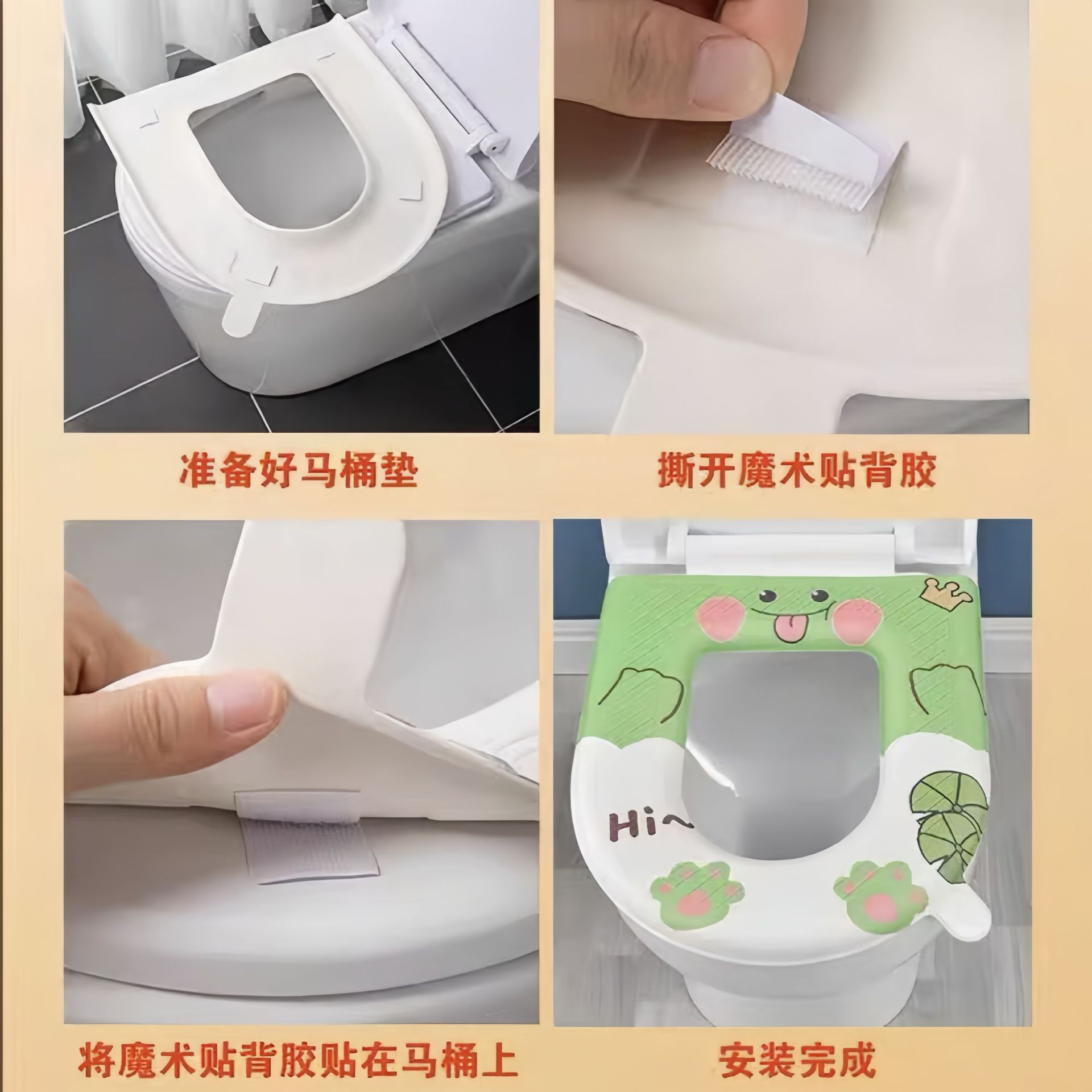 准备好马桶垫

撕开魔术贴背胶

将魔术贴背胶贴在马桶上

Hi~

安装完成