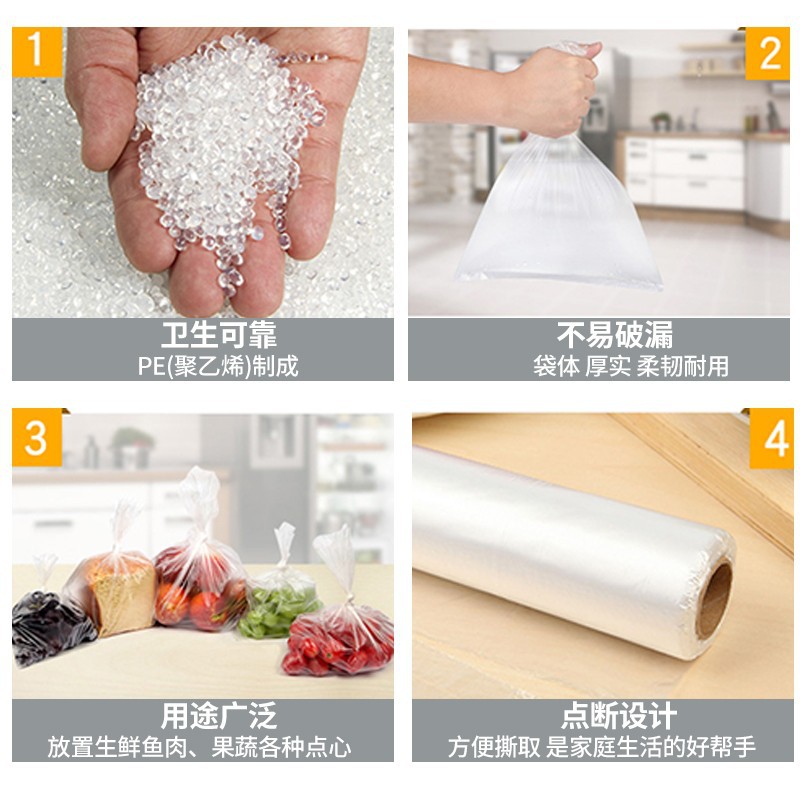 1

卫生可靠
PE(聚乙烯)制成

2

不易破漏
袋体 厚实 柔韧耐用

3

用途广泛
放置生鲜鱼肉、果蔬各种点心

4

点断设计
方便撕取 是家庭生活的好帮手