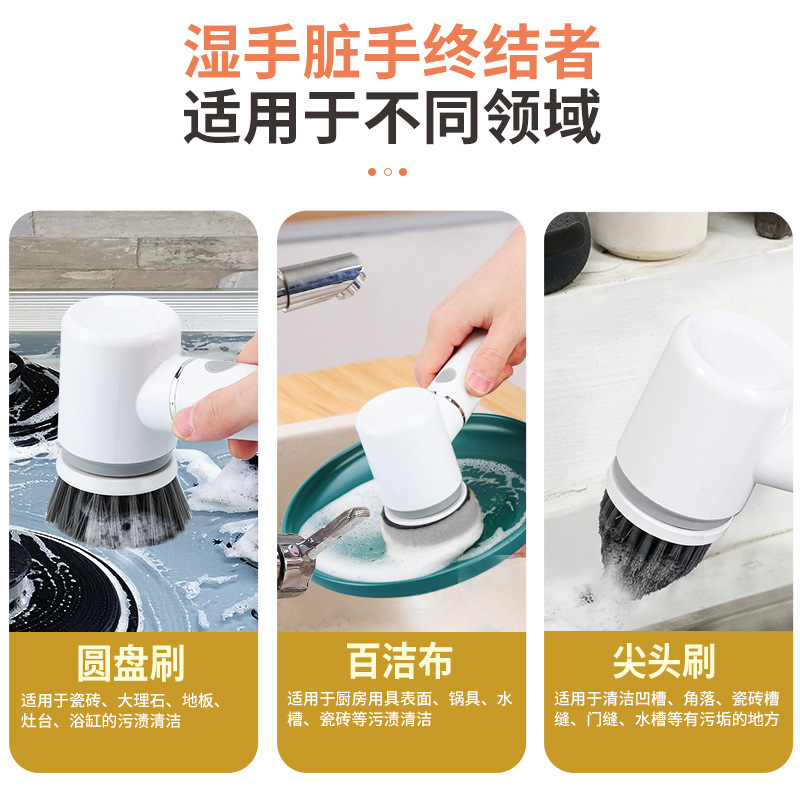 湿手脏手终结者
适用于不同领域

圆盘刷
适用于瓷砖、大理石、地板、灶台、浴缸的污渍清洁

百洁布
适用于厨房用具表面、锅具、水槽、瓷砖等污渍清洁

尖头刷
适用于清洁凹槽、角落、瓷砖槽缝、门缝、水槽等有污垢的地方