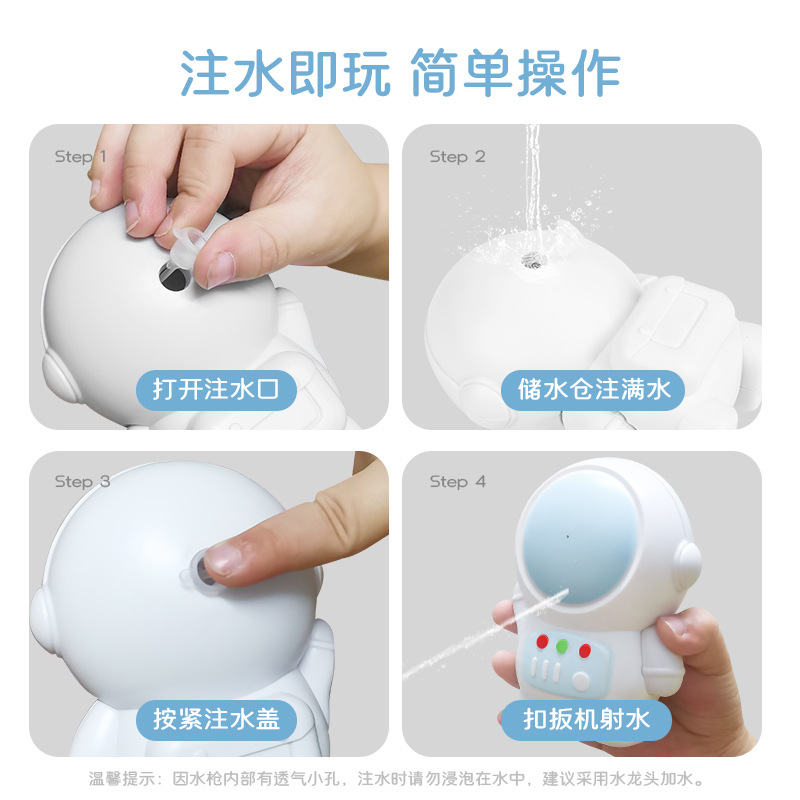 注水即玩 简单操作

Step 1

打开注水口

Step 2

储水仓注满水

Step 3

按紧注水盖

Step 4

扣扳机射水

温馨提示：因水枪内部有透气小孔，注水时请勿浸泡在水中，建议采用水龙头加水。