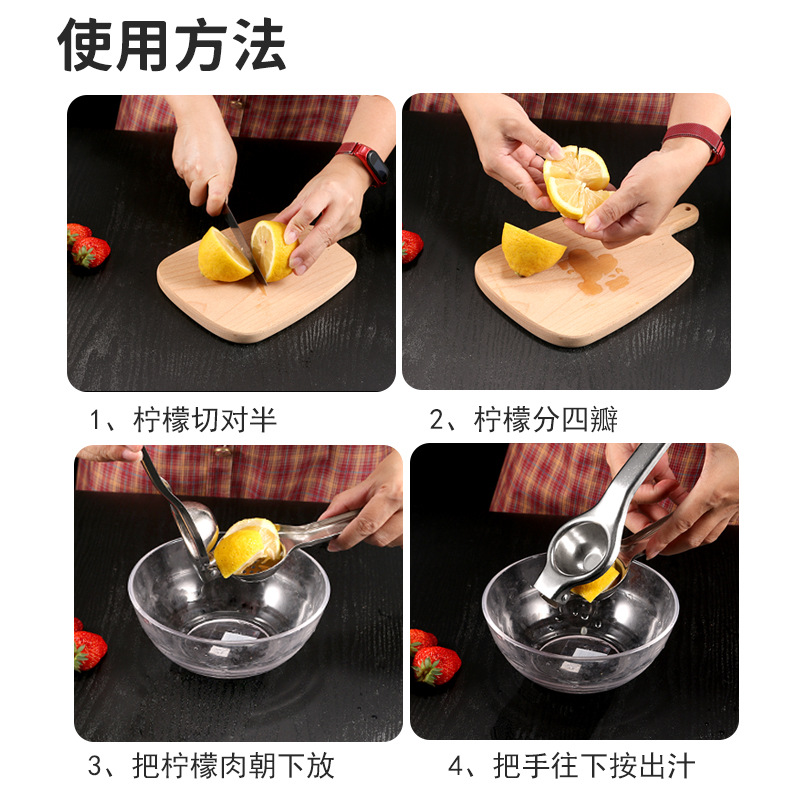 使用方法

1、柠檬切对半

2、柠檬分四瓣

3、把柠檬肉朝下放

4、把手往下按出汁