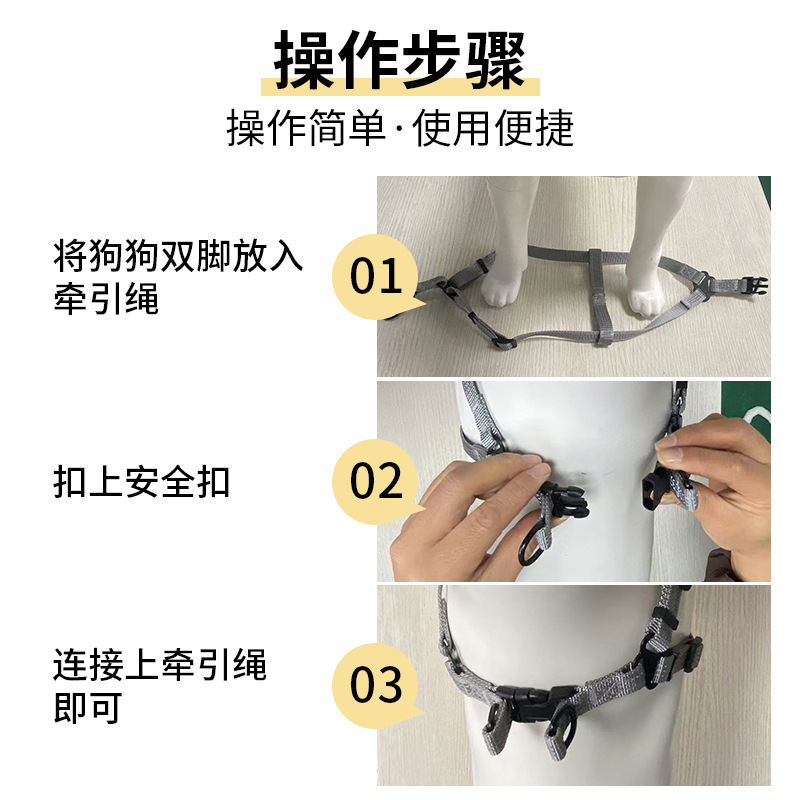 操作步骤

操作简单·使用便捷

将狗狗双脚放入牵引绳

01

扣上安全扣

02

连接上牵引绳即可

03