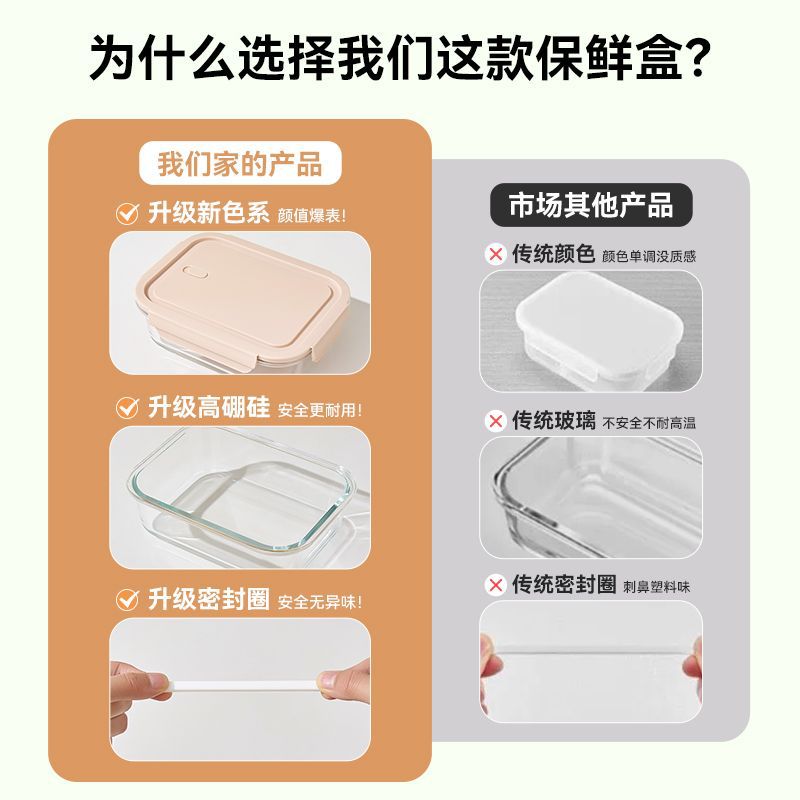 为什么选择我们这款保鲜盒?

我们家的产品

升级新色系 颜值爆表!

升级高硼硅 安全更耐用!

升级密封圈 安全无异味!

市场其他产品

传统颜色 颜色单调没质感

传统玻璃 不安全不耐高温

传统密封圈 刺鼻塑料味