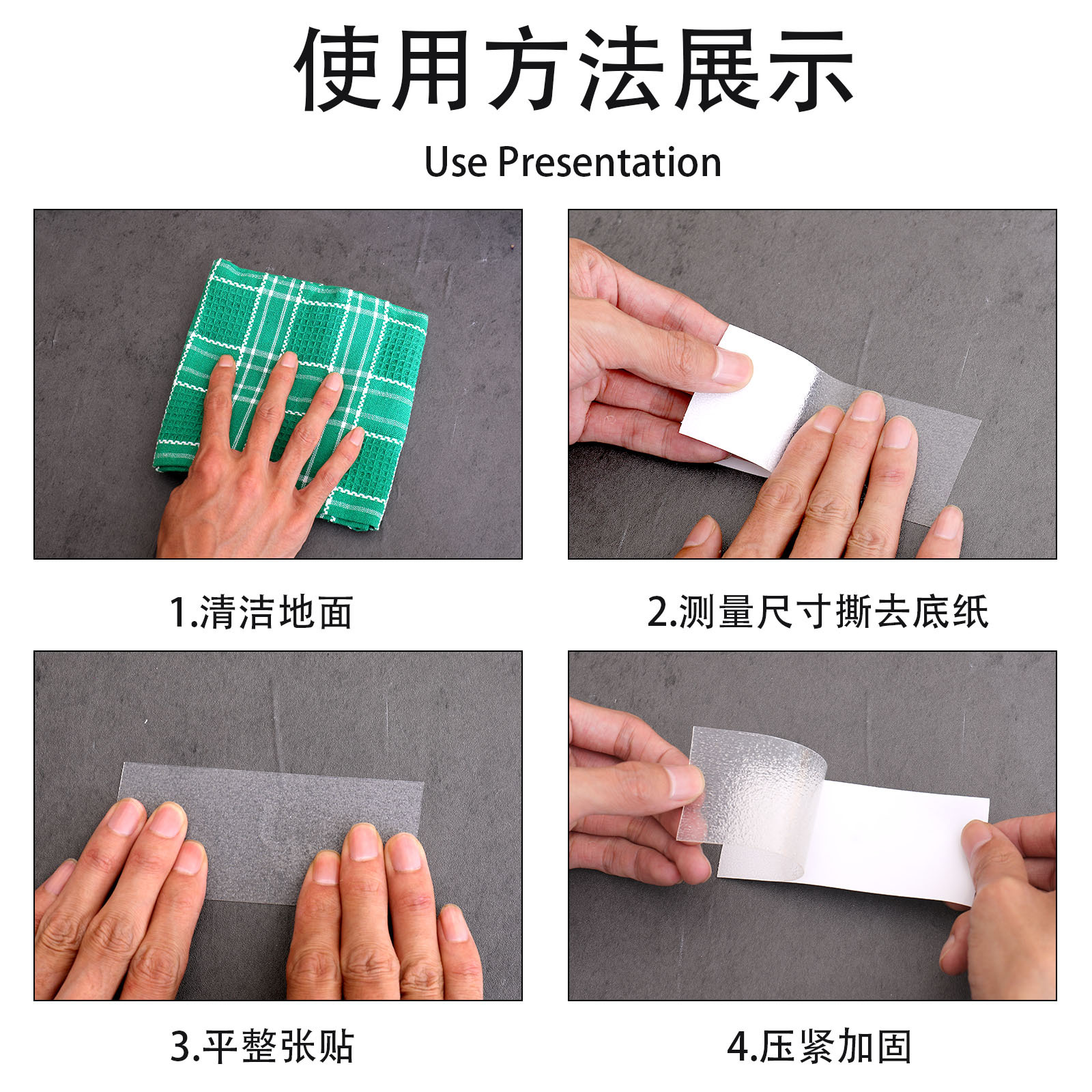 使用方法展示

Use Presentation

1.清洁地面

2.测量尺寸撕去底纸

3.平整张贴

4.压紧加固