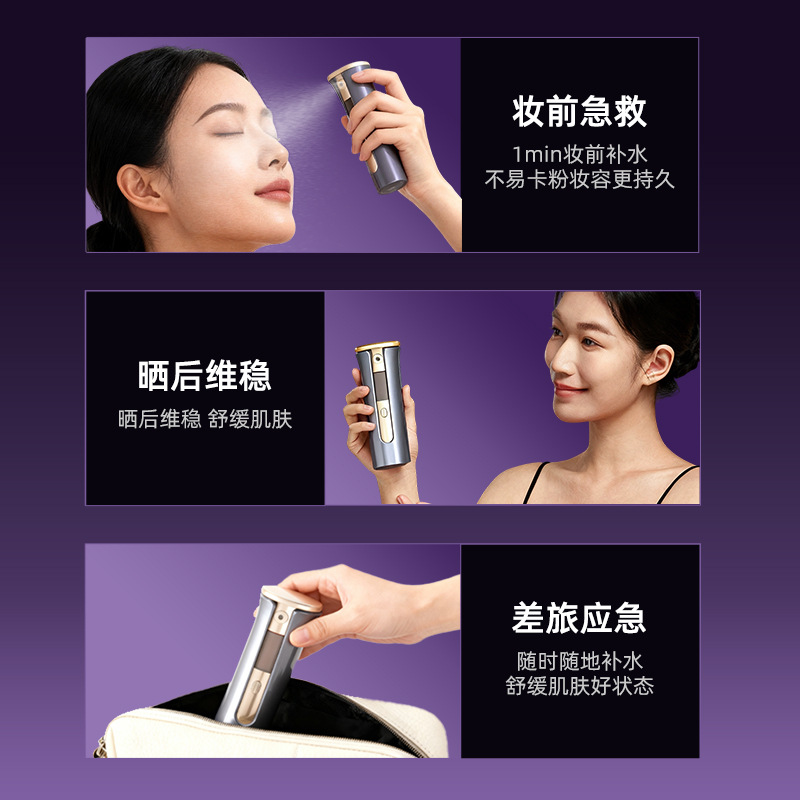 妆前急救

1min妆前补水
不易卡粉妆容更持久

晒后维稳

晒后维稳 舒缓肌肤

差旅应急

随时随地补水
舒缓肌肤好状态