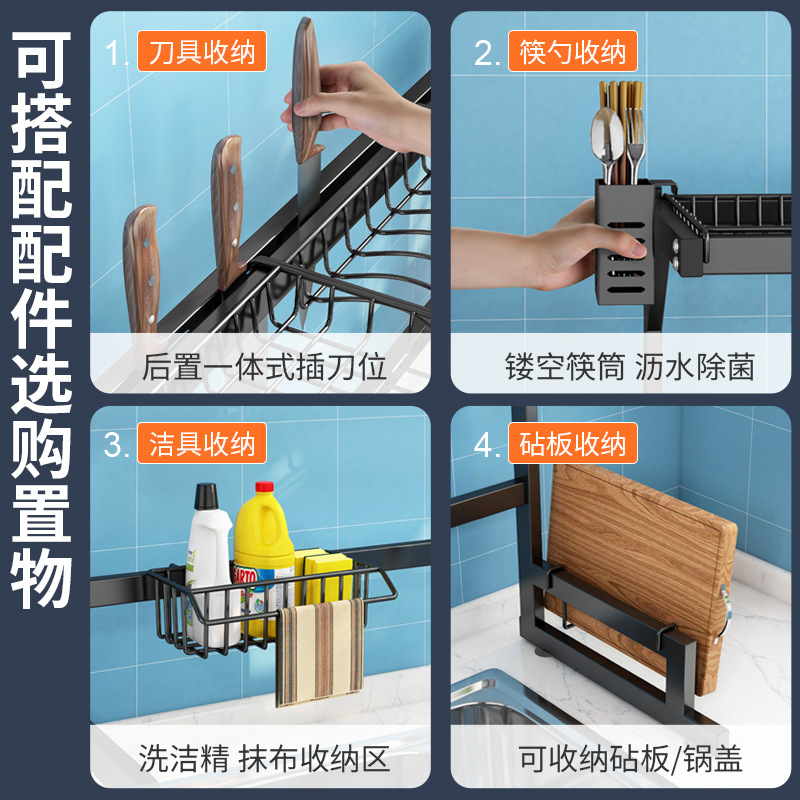 可搭配配件选购置物

1. 刀具收纳
后置一体式插刀位

2. 筷勺收纳
镂空筷筒 沥水除菌

3. 洁具收纳
洗洁精 抹布收纳区

4. 砧板收纳
可收纳砧板/锅盖