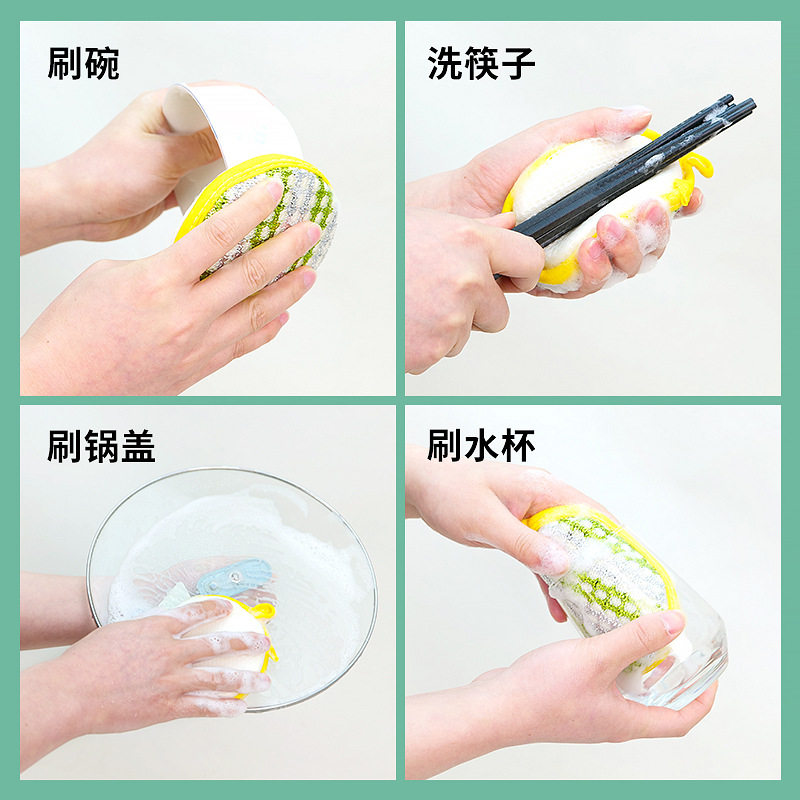 刷碗

洗筷子

刷锅盖

刷水杯