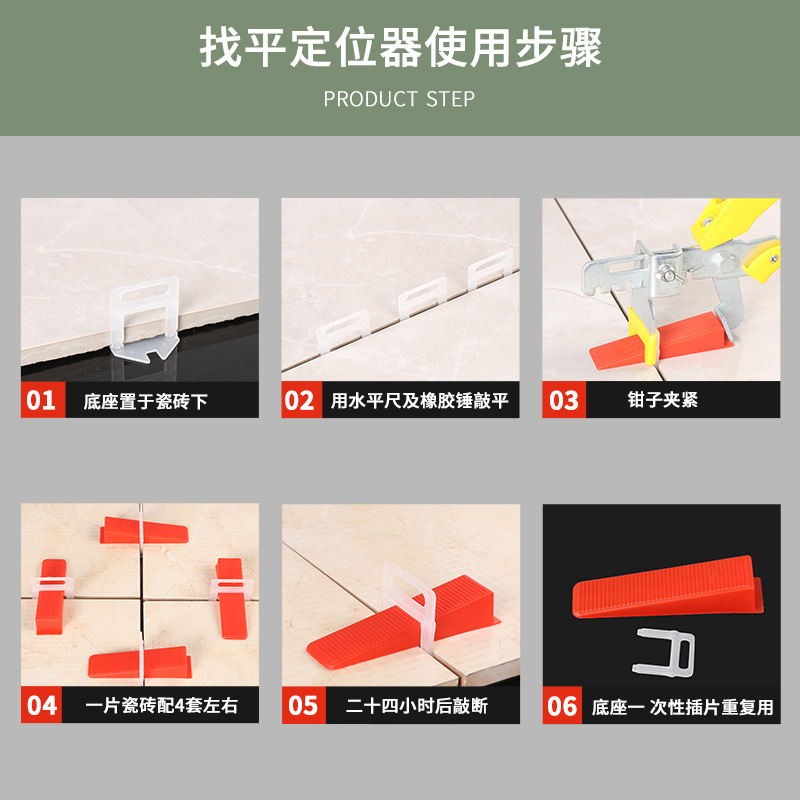 找平定位器使用步骤

PRODUCT STEP

01 底座置于瓷砖下

02 用水平尺及橡胶锤敲平

03 钳子夹紧

04 一片瓷砖配4套左右

05 二十四小时后敲断

06 底座一 次性插片重复用