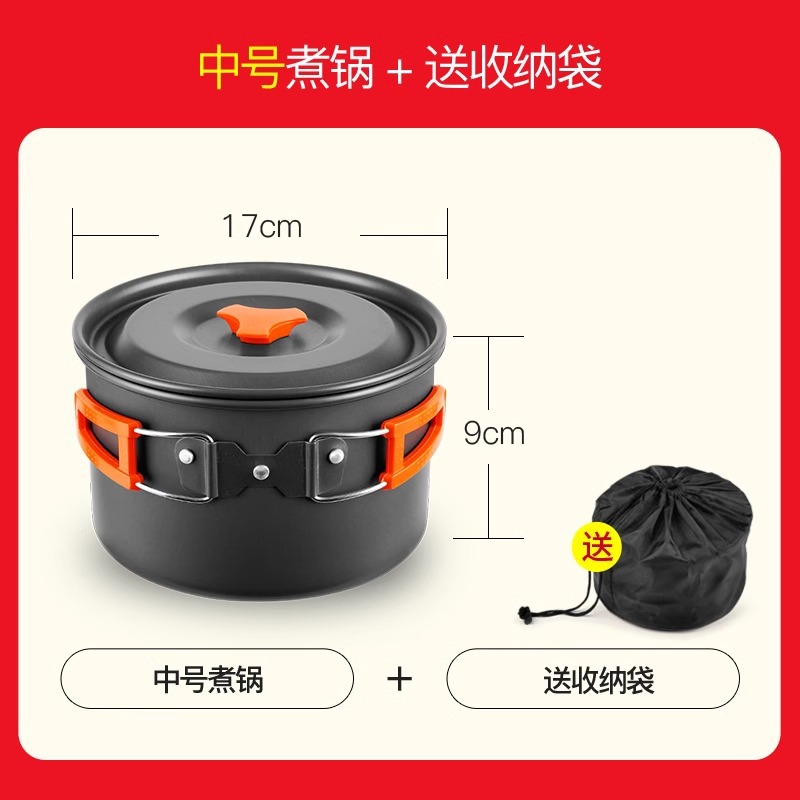 中号煮锅 + 送收纳袋

17cm

9cm

送

中号煮锅

+

送收纳袋