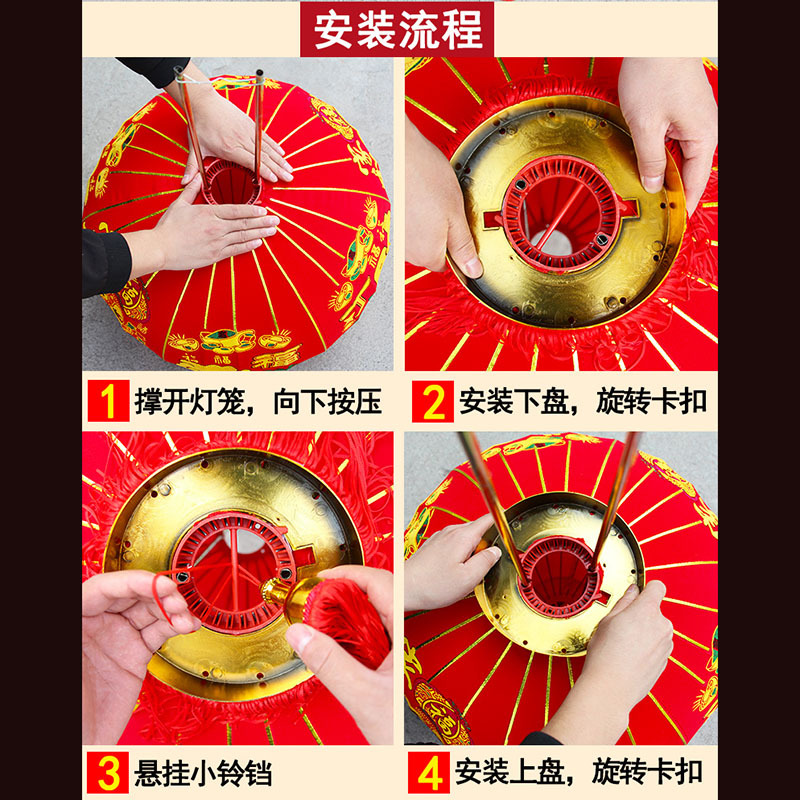 安装流程

1 撑开灯笼，向下按压

2 安装下盘，旋转卡扣

3 悬挂小铃铛

4 安装上盘，旋转卡扣