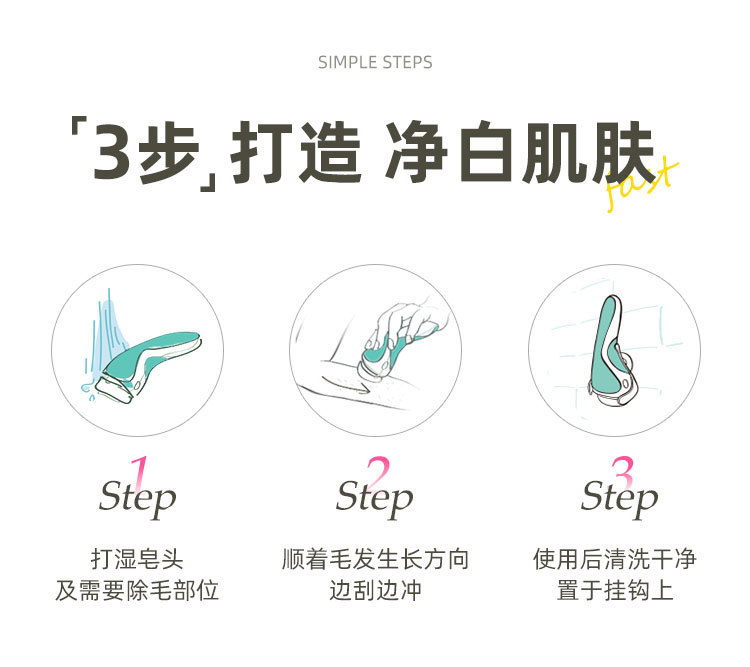 SIMPLE STEPS

「3步」打造 净白肌肤 fast

1 Step
打湿皂头
及需要除毛部位

2 Step
顺着毛发生长方向
边刮边冲

3 Step
使用后清洗干净
置于挂钩上