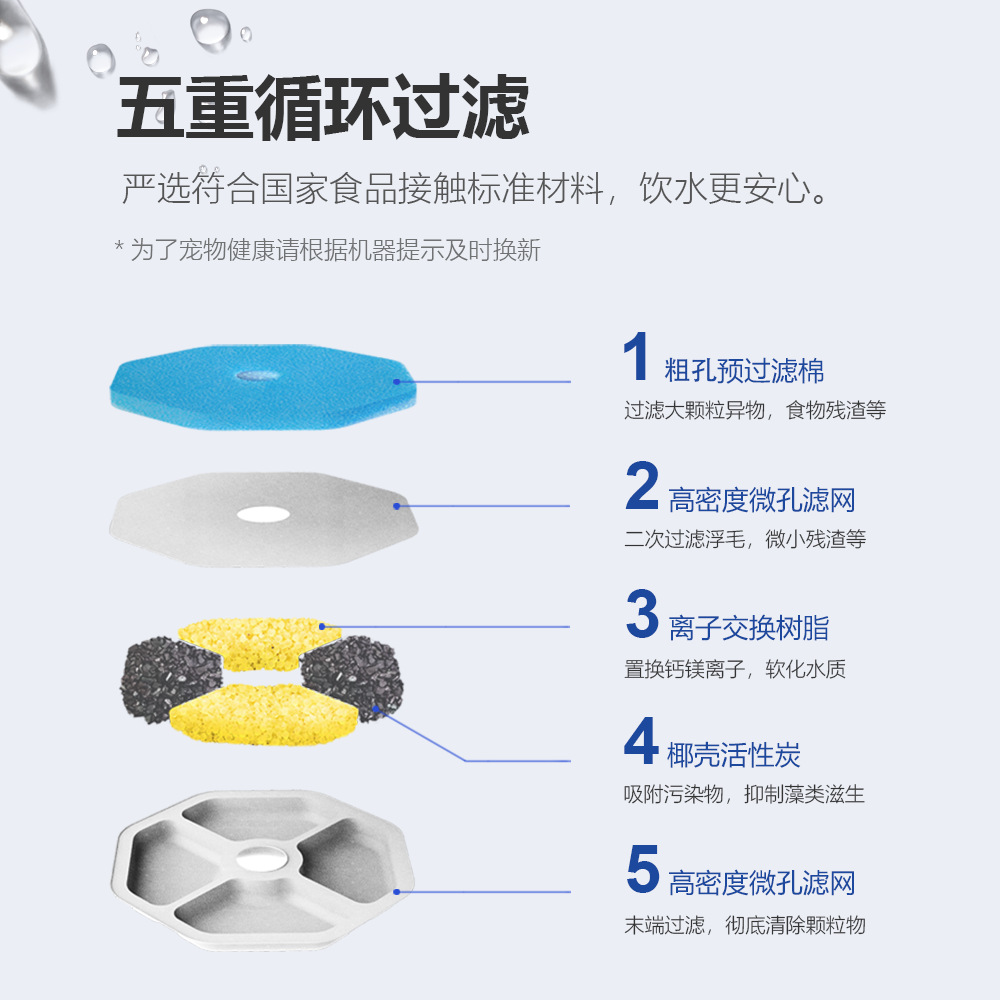 五重循环过滤

严选符合国家食品接触标准材料，饮水更安心。

* 为了宠物健康请根据机器提示及时换新

1 粗孔预过滤棉
过滤大颗粒异物，食物残渣等

2 高密度微孔滤网
二次过滤浮毛，微小残渣等

3 离子交换树脂
置换钙镁离子，软化水质

4 椰壳活性炭
吸附污染物，抑制藻类滋生

5 高密度微孔滤网
末端过滤，彻底清除颗粒物