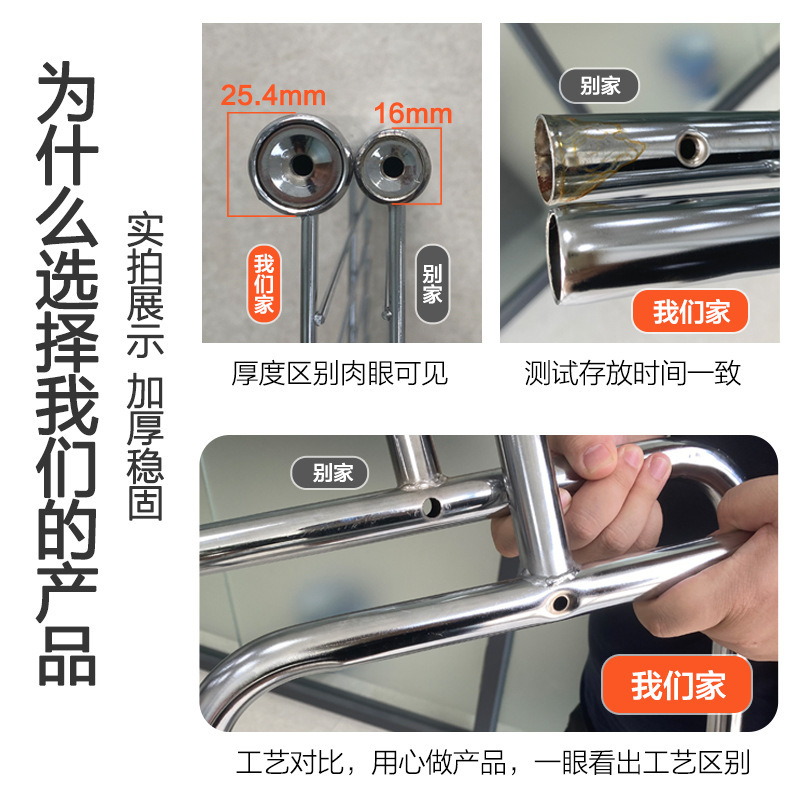 为什么选择我们的产品

实拍展示 加厚稳固

25.4mm
16mm
我们家
别家

厚度区别肉眼可见

别家
我们家

测试存放时间一致

别家
我们家

工艺对比，用心做产品，一眼看出工艺区别