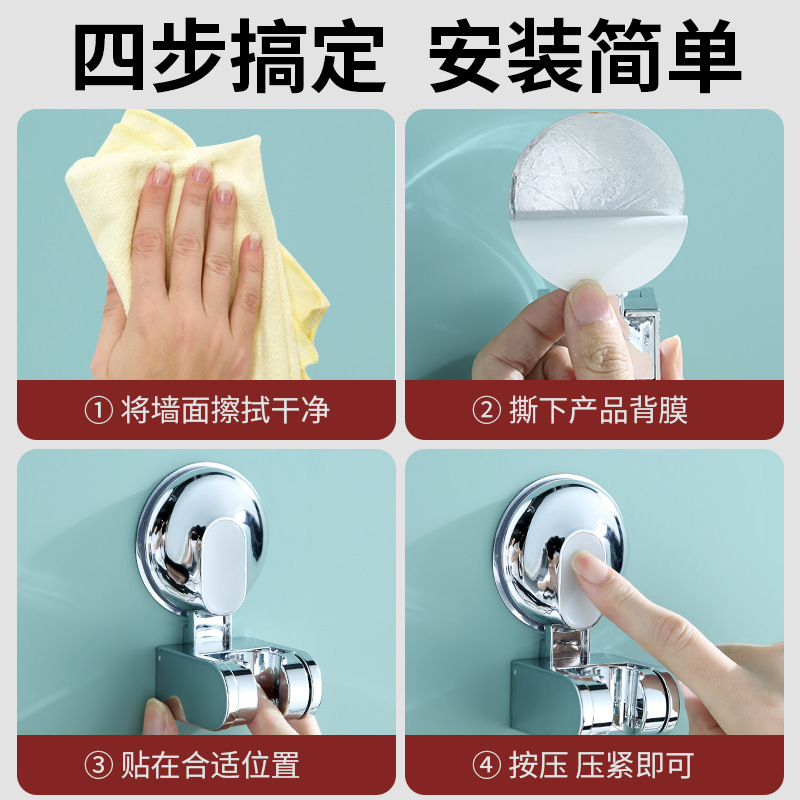 四步搞定 安装简单

① 将墙面擦拭干净

② 撕下产品背膜

③ 贴在合适位置

④ 按压 压紧即可