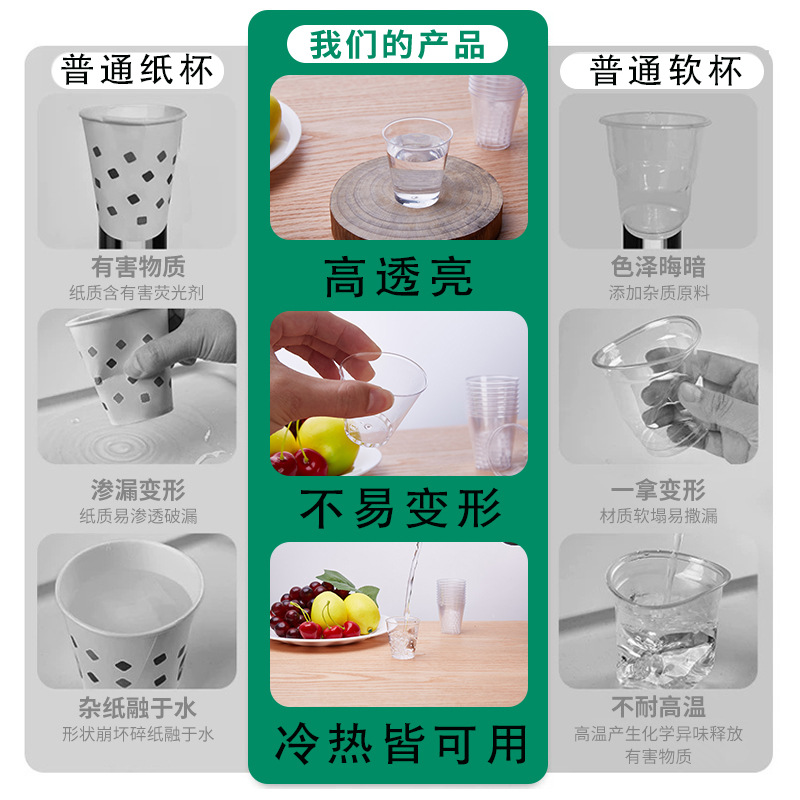 普通纸杯

有害物质
纸质含有害荧光剂

渗漏变形
纸质易渗透破漏

杂纸融于水
形状崩坏碎纸融于水

我们的产品

高透亮

不易变形

冷热皆可用

普通软杯

色泽晦暗
添加杂质原料

一拿变形
材质软塌易撒漏

不耐高温
高温产生化学异味释放有害物质