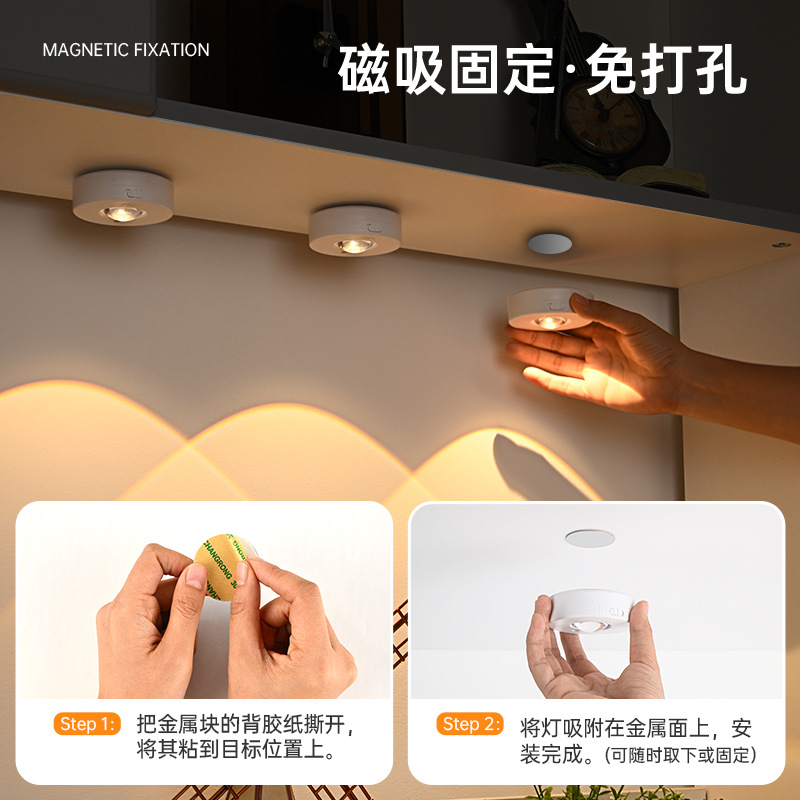 MAGNETIC FIXATION

磁吸固定·免打孔

CHANGRONG

Step 1: 把金属块的背胶纸撕开，将其粘到目标位置上。

Step 2: 将灯吸附在金属面上，安装完成。（可随时取下或固定）