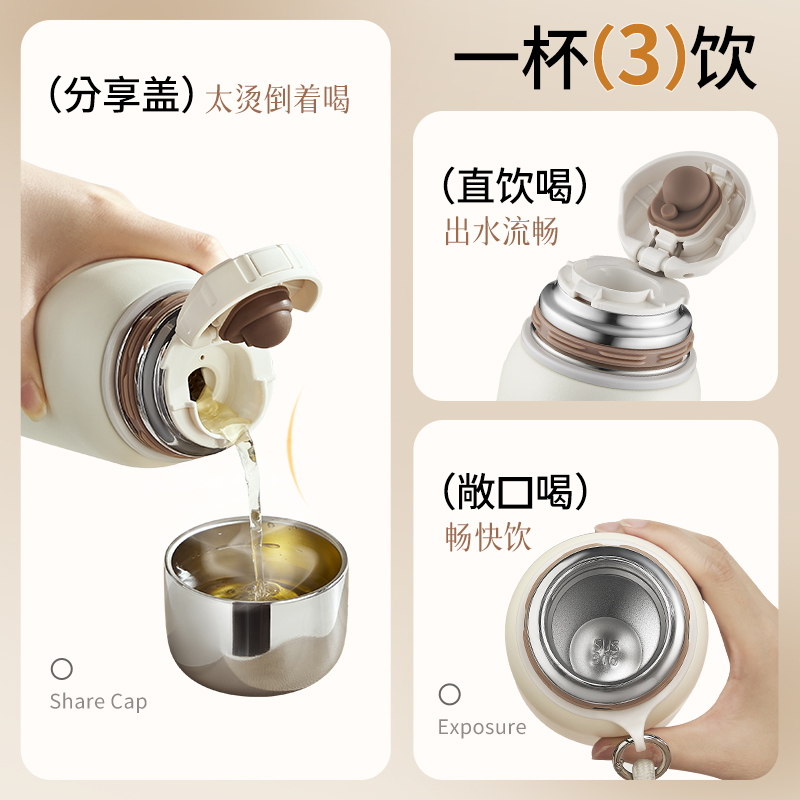 一杯(3)饮

(分享盖) 太烫倒着喝

Share Cap

(直饮喝)
出水流畅

(敞口喝)
畅快饮

SUS 316

Exposure