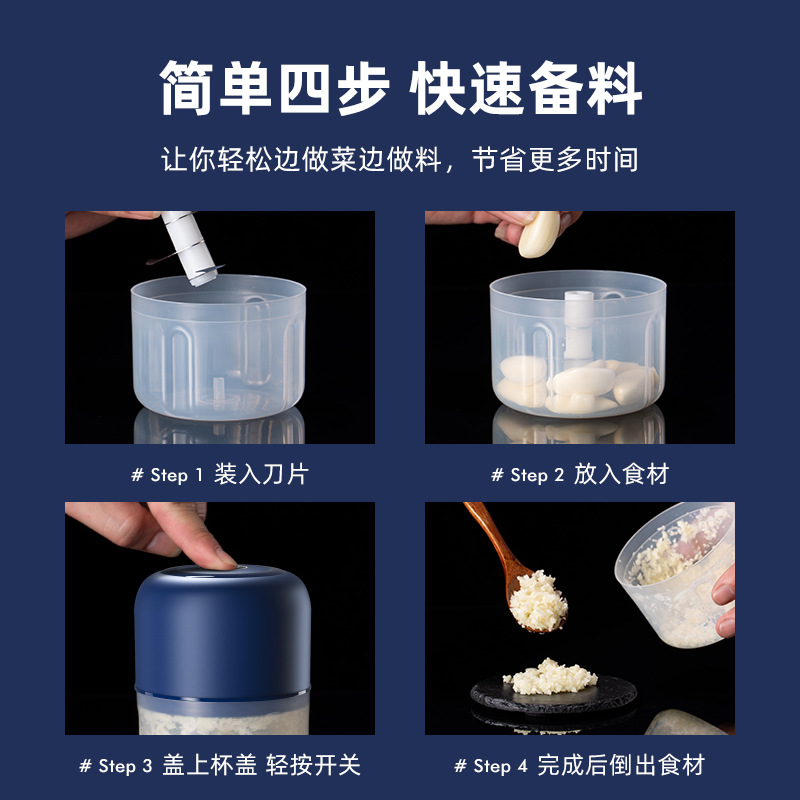 简单四步 快速备料

让你轻松边做菜边做料，节省更多时间

# Step 1 装入刀片

# Step 2 放入食材

# Step 3 盖上杯盖 轻按开关

# Step 4 完成后倒出食材