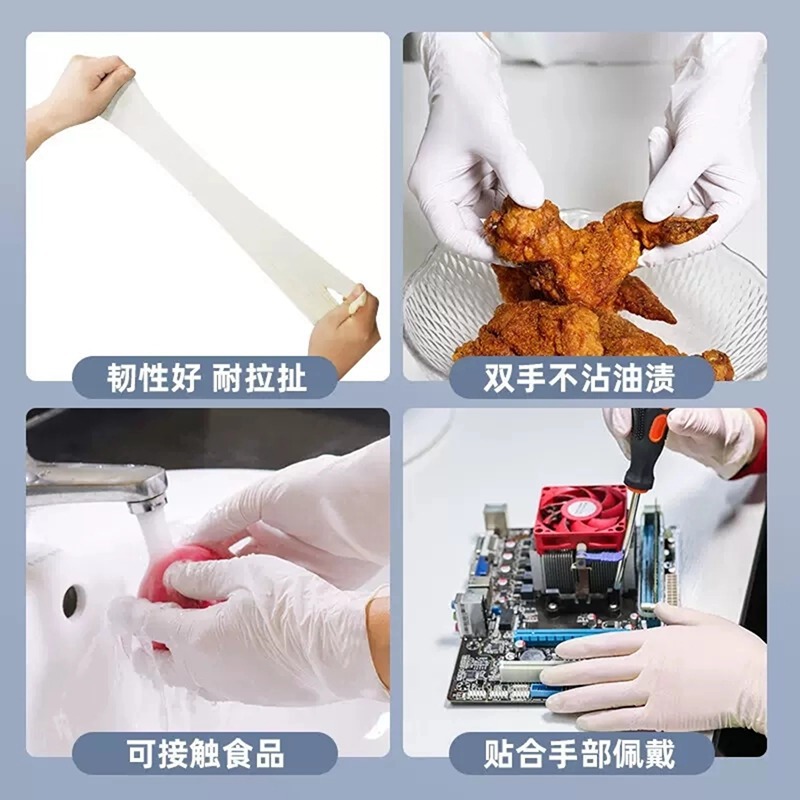 韧性好 耐拉扯

双手不沾油渍

可接触食品

贴合手部佩戴